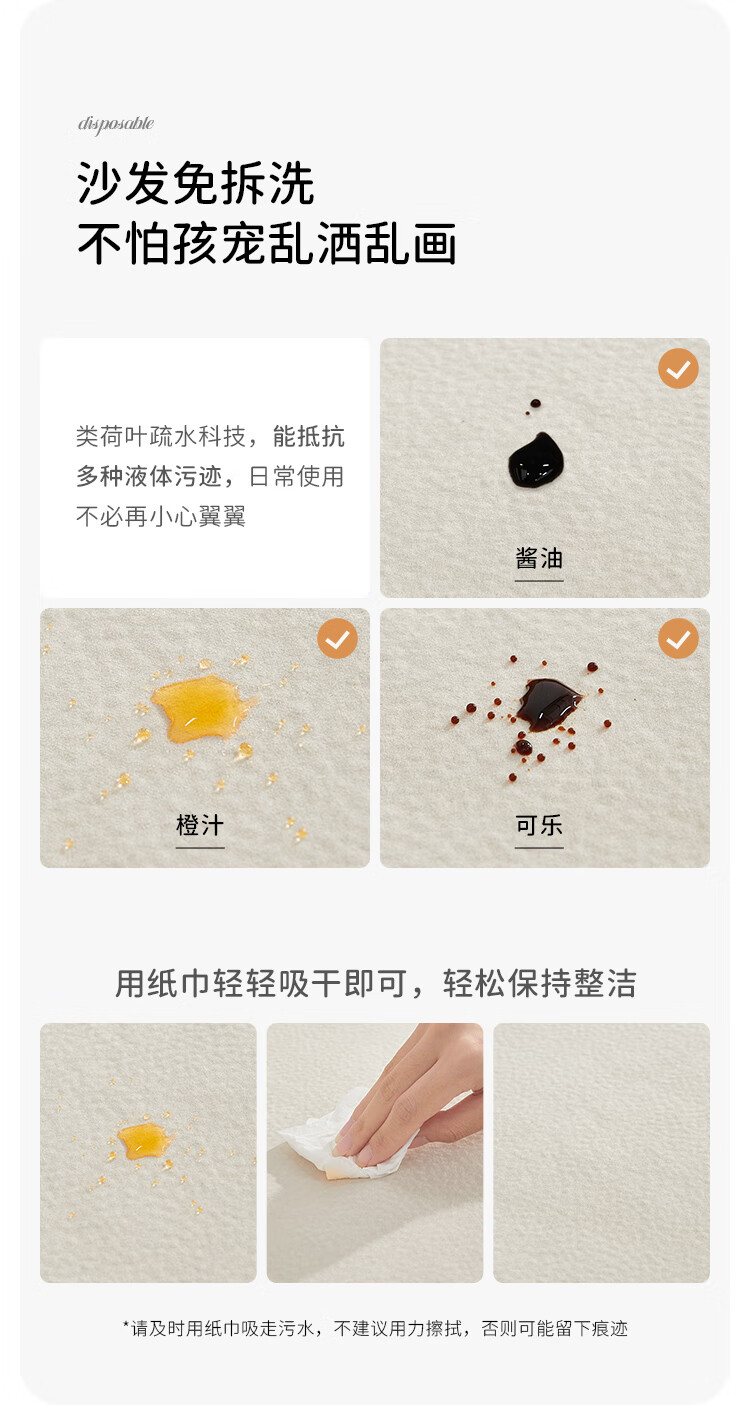 disposable

沙发免拆洗
不怕孩宠乱洒乱画

类荷叶疏水科技，能抵抗多种液体污迹，日常使用不必再小心翼翼

酱油

橙汁

可乐

用纸巾轻轻吸干即可，轻松保持整洁

*请及时用纸巾吸走污水，不建议用力擦拭，否则可能留下痕迹