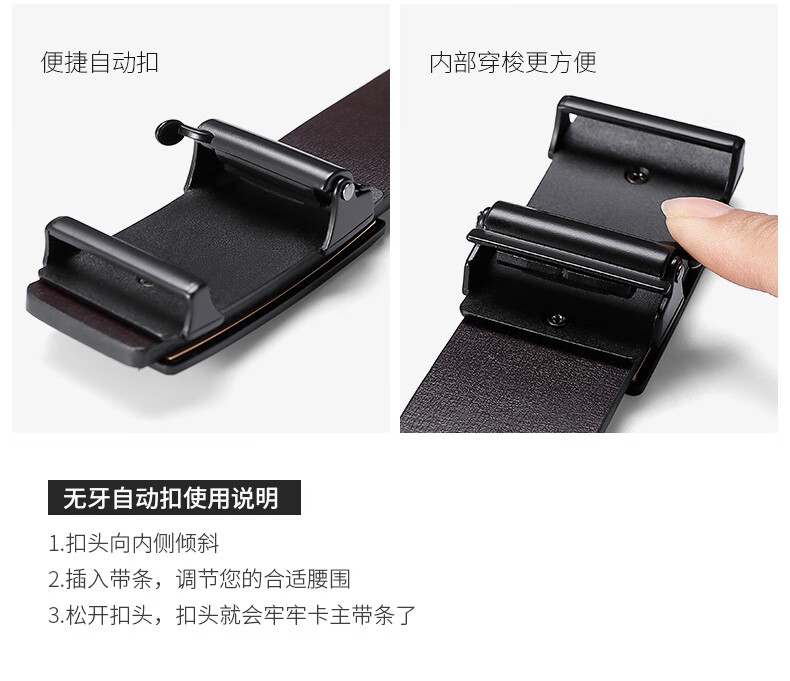 便捷自动扣

内部穿梭更方便

无牙自动扣使用说明

1.扣头向内侧倾斜

2.插入带条，调节您的合适腰围

3.松开扣头，扣头就会牢牢卡主带条了