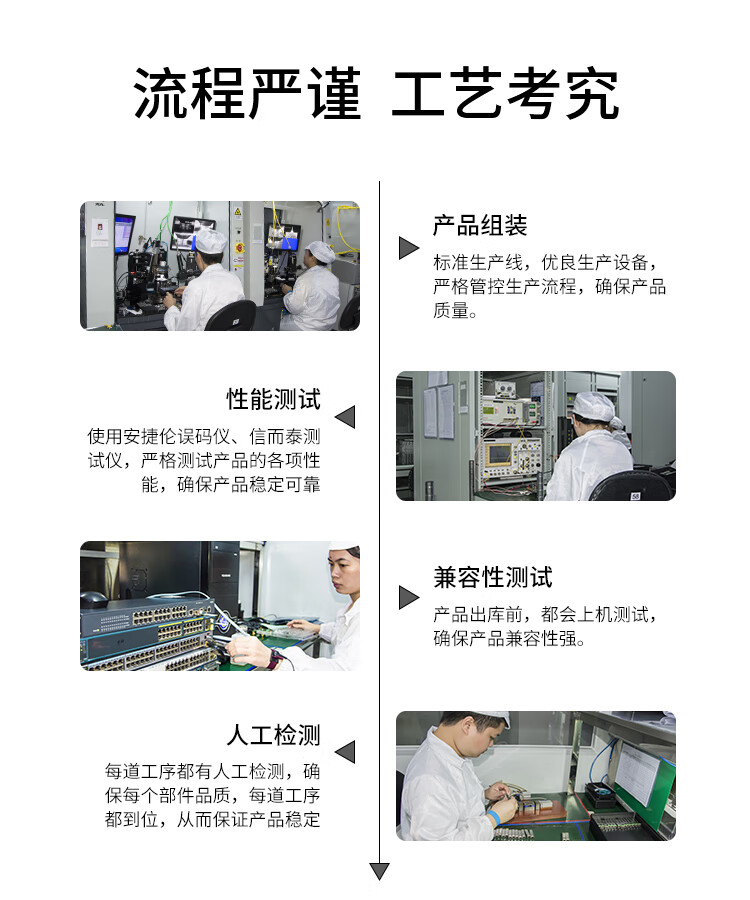 流程严谨 工艺考究

产品组装
标准生产线，优良生产设备，严格管控生产流程，确保产品质量。

性能测试
使用安捷伦误码仪、信而泰测试仪，严格测试产品的各项性能，确保产品稳定可靠

兼容性测试
产品出库前，都会上机测试，确保产品兼容性强。

人工检测
每道工序都有人工检测，确保每个部件品质，每道工序都到位，从而保证产品稳定