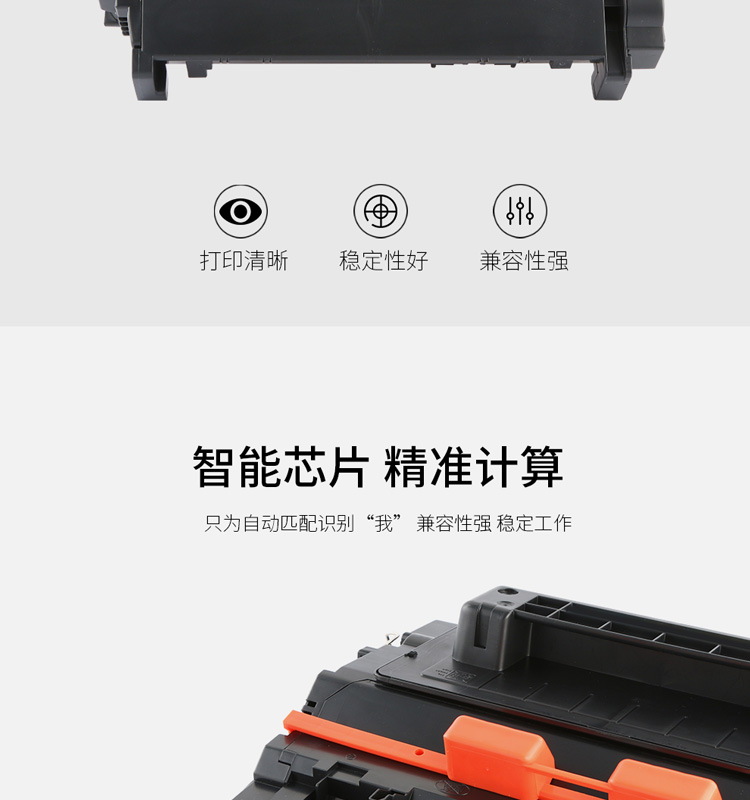 打印清晰

稳定性好

兼容性强

智能芯片 精准计算

只为自动匹配识别“我” 兼容性强 稳定工作