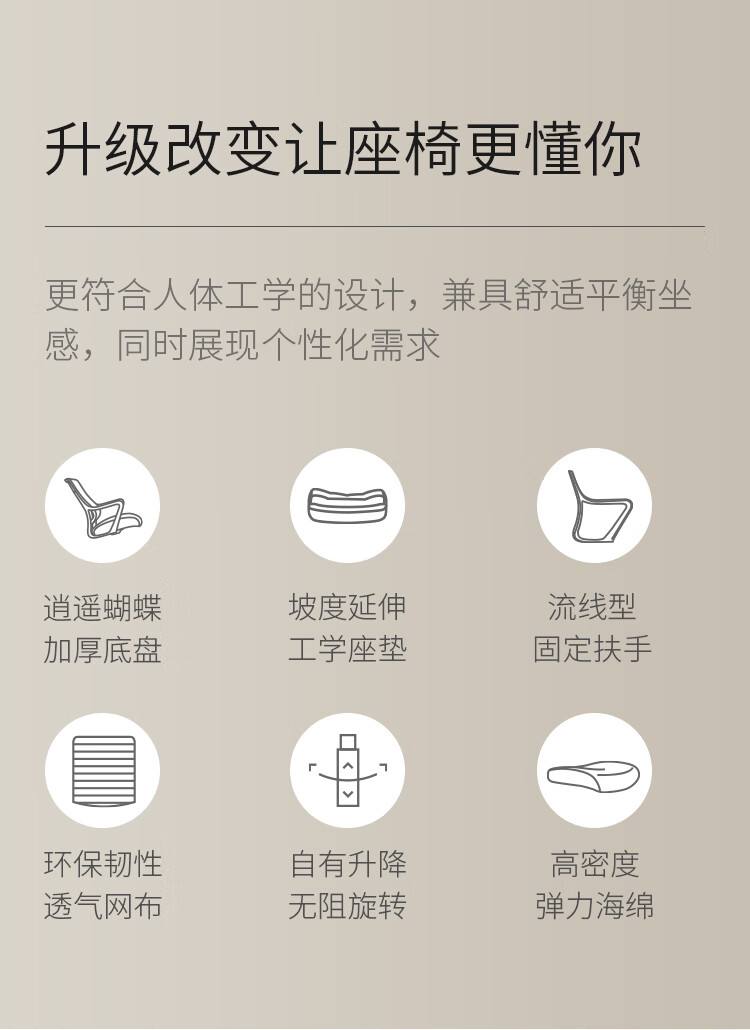 升级改变让座椅更懂你

更符合人体工学的设计，兼具舒适平衡坐感，同时展现个性化需求

逍遥蝴蝶
加厚底盘

坡度延伸
工学座垫

流线型
固定扶手

环保韧性
透气网布

自有升降
无阻旋转

高密度
弹力海绵