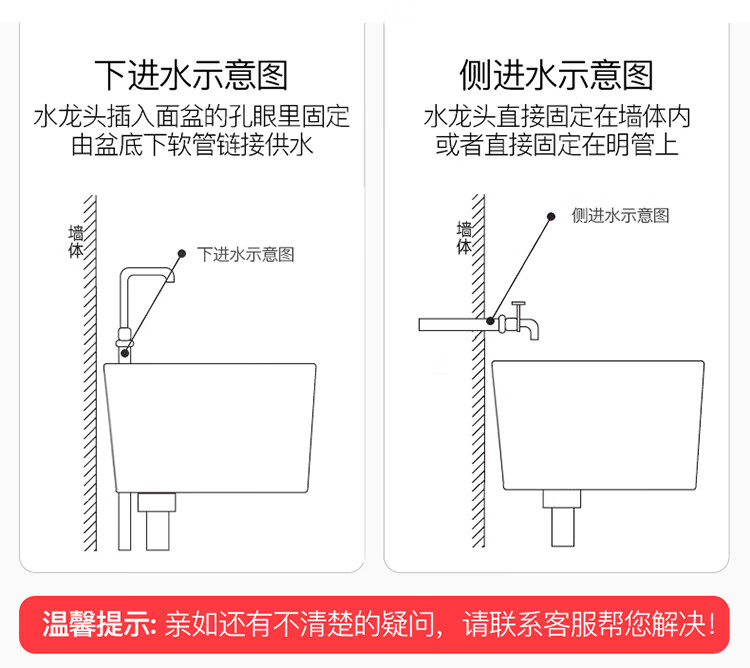 下进水示意图

水龙头插入面盆的孔眼里固定
由盆底下软管链接供水

墙体

下进水示意图

侧进水示意图

水龙头直接固定在墙体内
或者直接固定在明管上

墙体

侧进水示意图

温馨提示: 亲如还有不清楚的疑问，请联系客服帮您解决!