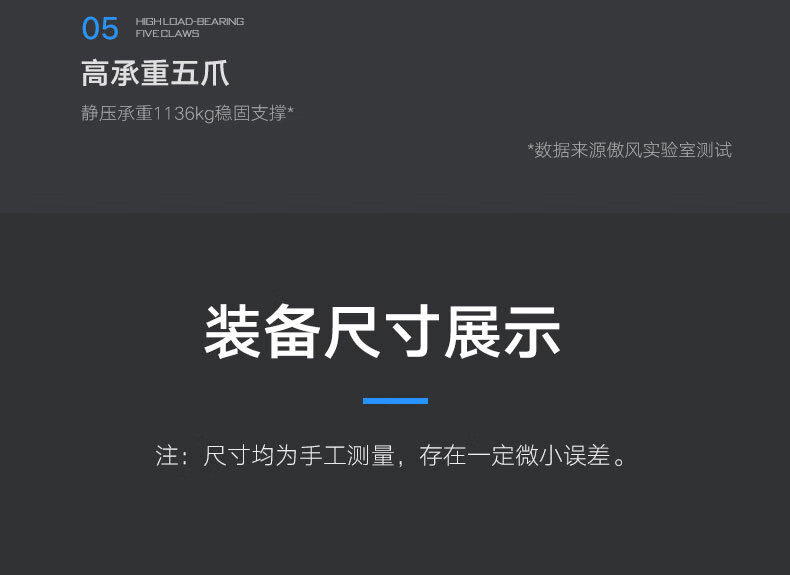 05 HIGH LOAD-BEARING FIVE CLAWS

高承重五爪

静压承重1136kg稳固支撑*

*数据来源傲风实验室测试

装备尺寸展示

注：尺寸均为手工测量，存在一定微小误差。