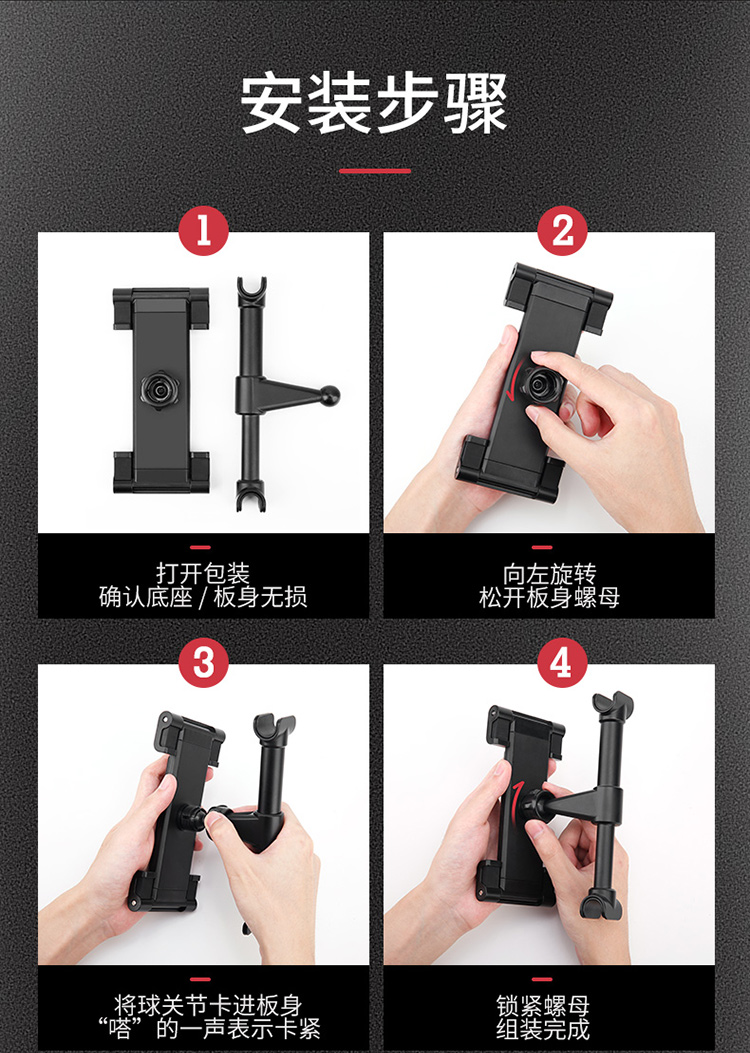 安装步骤

1

打开包装
确认底座 / 板身无损

2

向左旋转
松开板身螺母

3

将球关节卡进板身
“嗒”的一声表示卡紧

4

锁紧螺母
组装完成