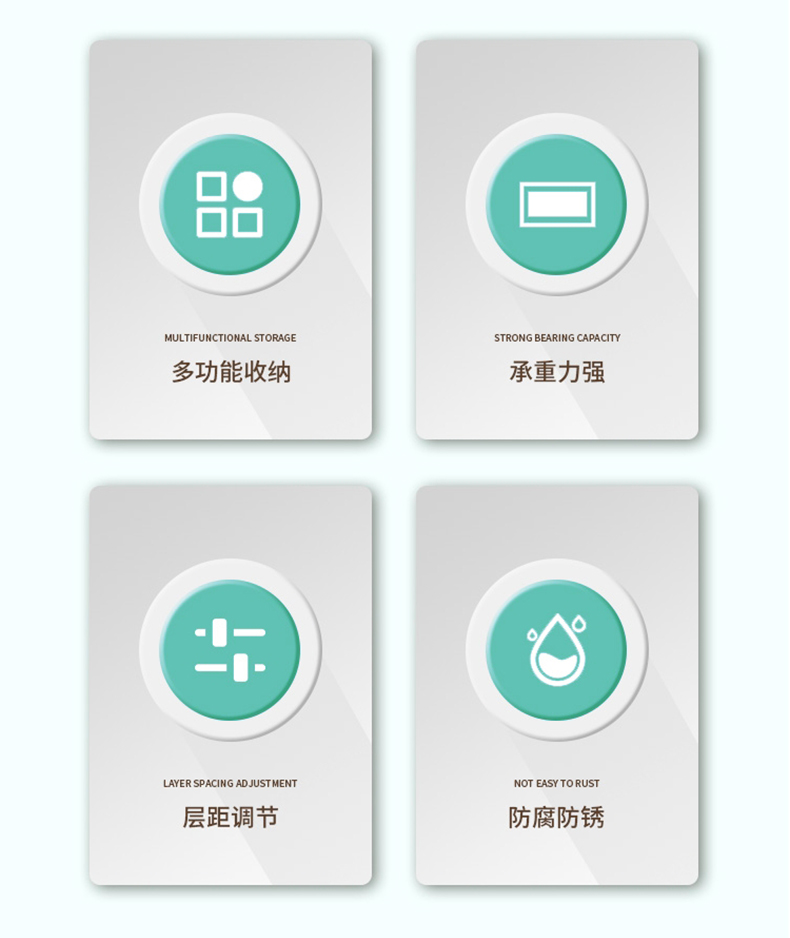 MULTIFUNCTIONAL STORAGE
多功能收纳

STRONG BEARING CAPACITY
承重力强

LAYER SPACING ADJUSTMENT
层距调节

NOT EASY TO RUST
防腐防锈