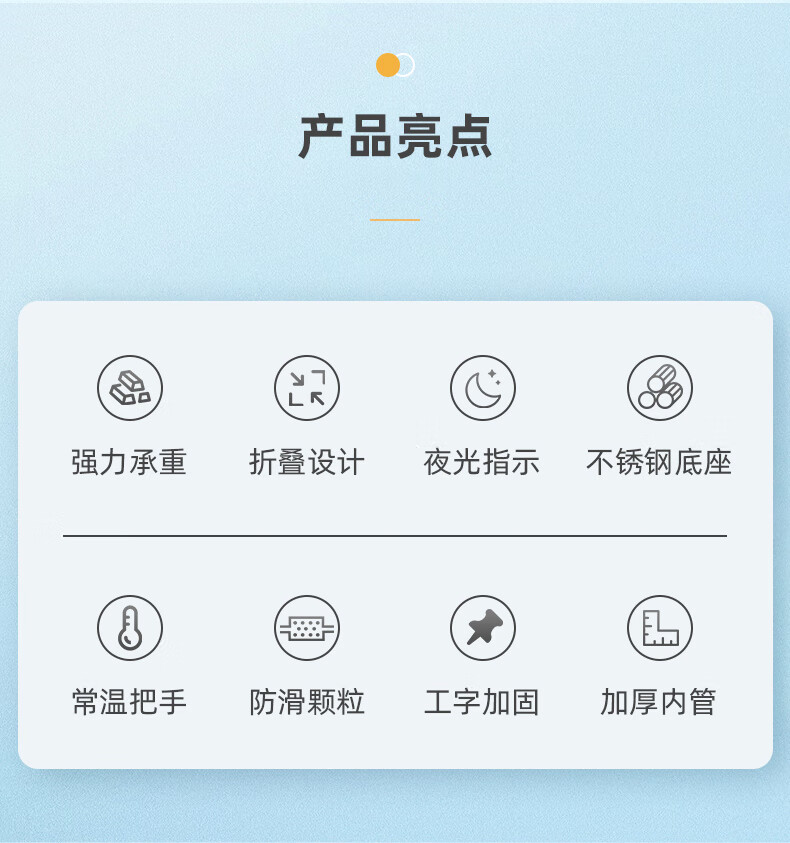 产品亮点

强力承重

折叠设计

夜光指示

不锈钢底座

常温把手

防滑颗粒

工字加固

加厚内管