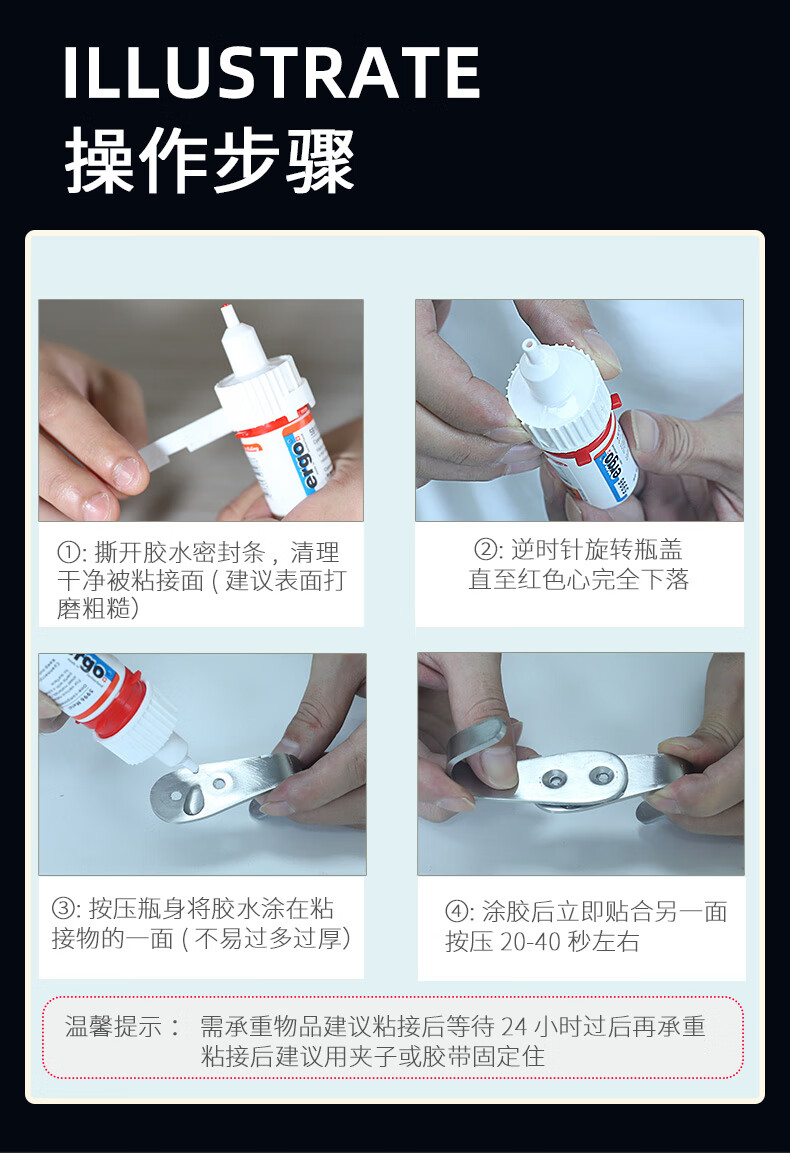 ILLUSTRATE
操作步骤

ergo

①: 撕开胶水密封条，清理干净被粘接面 ( 建议表面打磨粗糙)

ergo

②: 逆时针旋转瓶盖直至红色心完全下落

ergo

③: 按压瓶身将胶水涂在粘接物的一面 ( 不易过多过厚)

④: 涂胶后立即贴合另一面按压 20-40 秒左右

温馨提示： 需承重物品建议粘接后等待 24 小时过后再承重
粘接后建议用夹子或胶带固定住