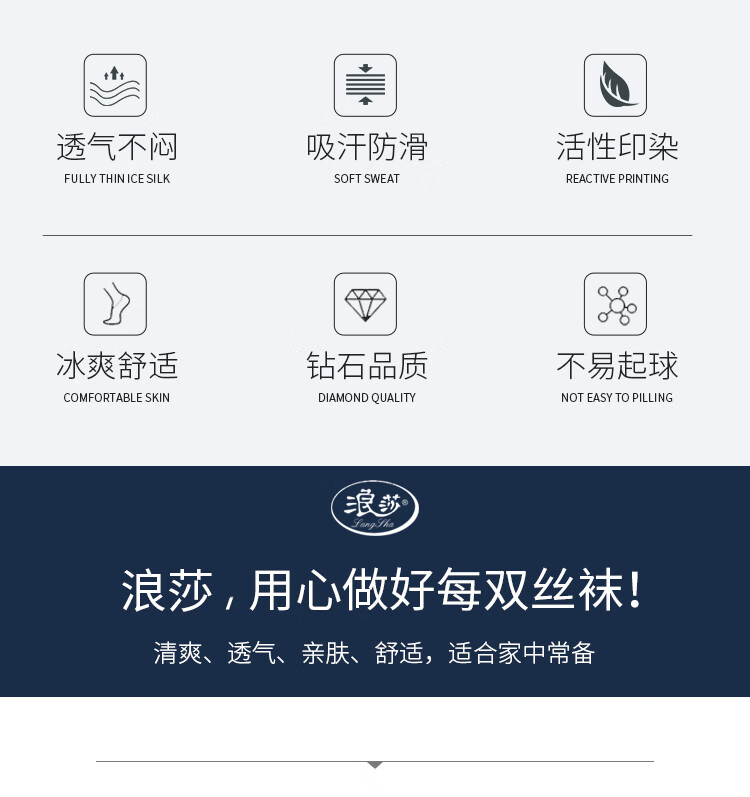 透气不闷
FULLY THIN ICE SILK

吸汗防滑
SOFT SWEAT

活性印染
REACTIVE PRINTING

冰爽舒适
COMFORTABLE SKIN

钻石品质
DIAMOND QUALITY

不易起球
NOT EASY TO PILLING

浪莎®
LangSha

浪莎，用心做好每双丝袜！

清爽、透气、亲肤、舒适，适合家中常备