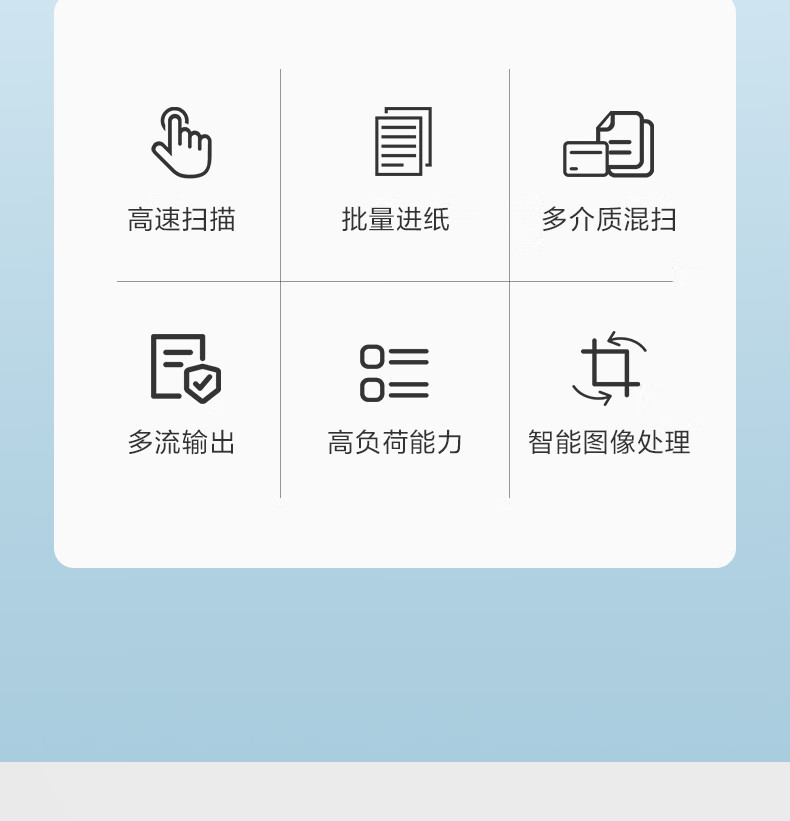 高速扫描

批量进纸

多介质混扫

多流输出

高负荷能力

智能图像处理