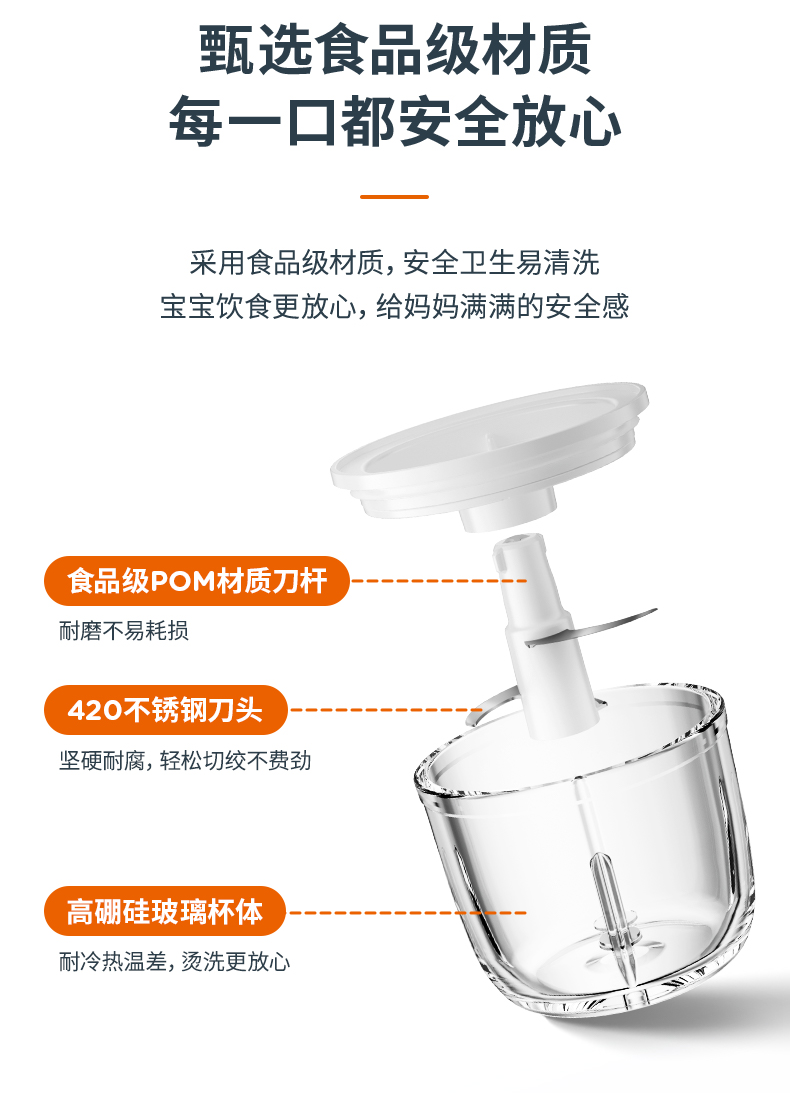 甄选食品级材质
每一口都安全放心

采用食品级材质，安全卫生易清洗
宝宝饮食更放心，给妈妈满满的安全感

食品级POM材质刀杆
耐磨不易耗损

420不锈钢刀头
坚硬耐腐，轻松切绞不费劲

高硼硅玻璃杯体
耐冷热温差，烫洗更放心