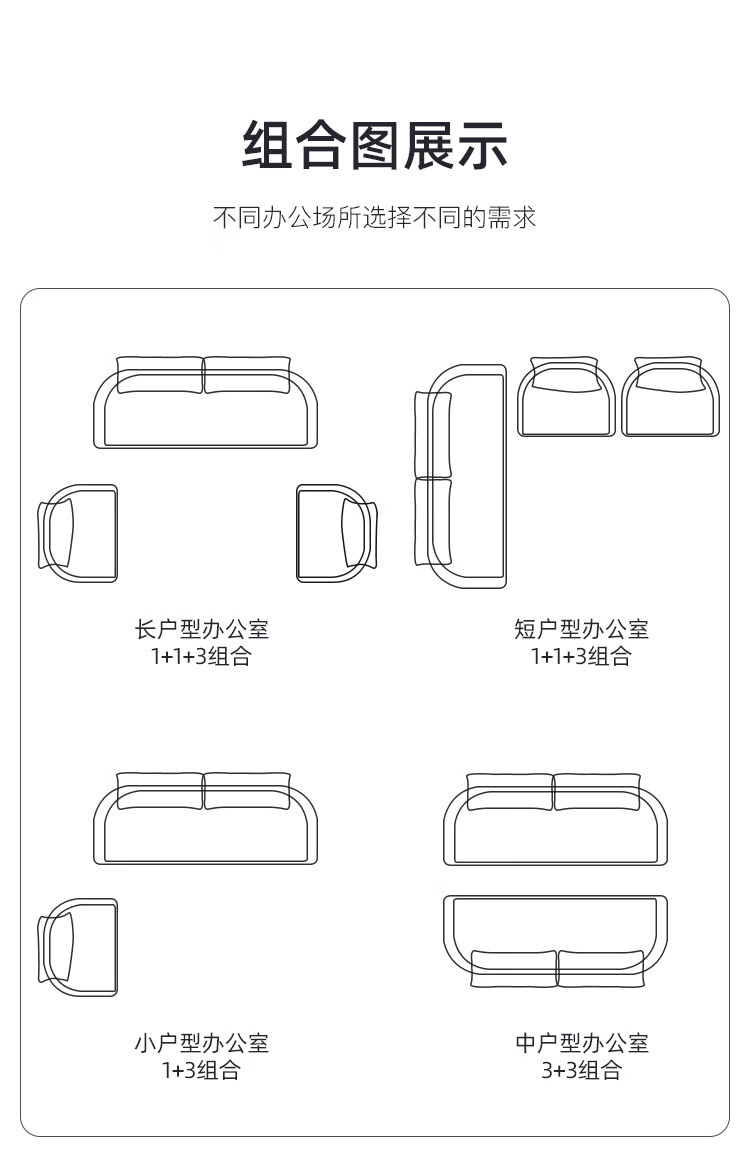 组合图展示

不同办公场所选择不同的需求

长户型办公室
1+1+3组合

短户型办公室
1+1+3组合

小户型办公室
1+3组合

中户型办公室
3+3组合