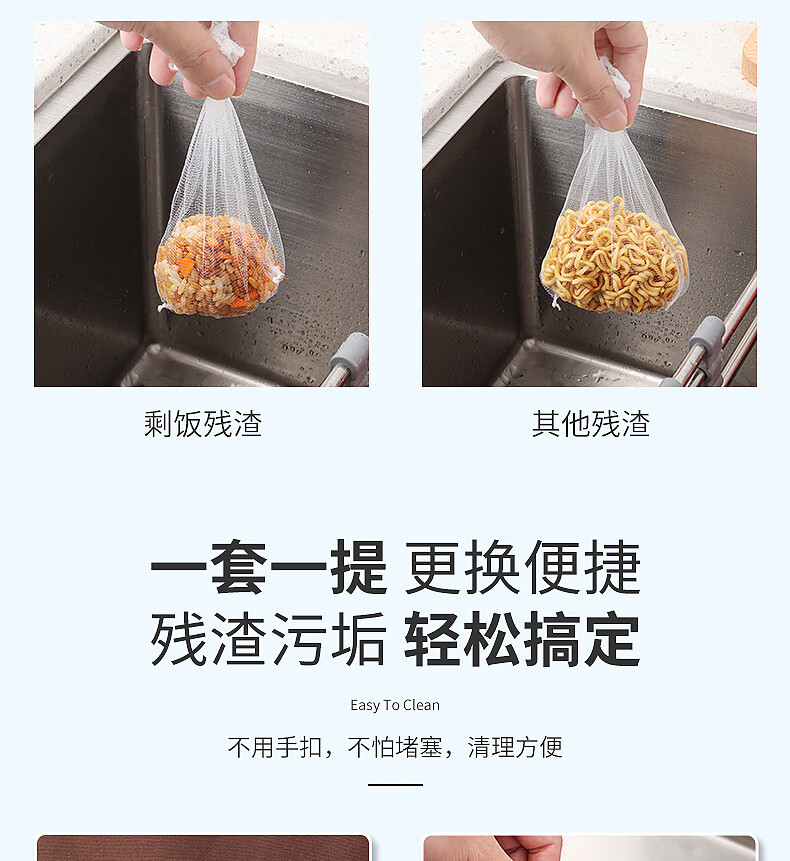 剩饭残渣

其他残渣

一套一提 更换便捷
残渣污垢 轻松搞定

Easy To Clean

不用手扣，不怕堵塞，清理方便