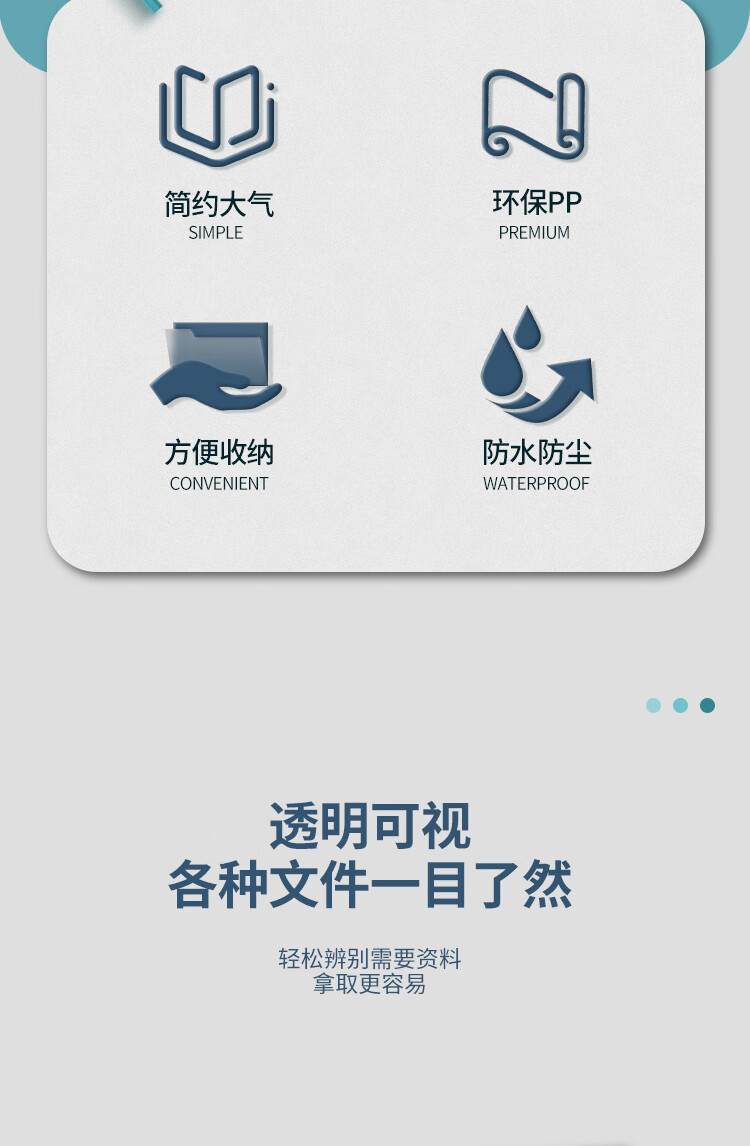 简约大气
SIMPLE

环保PP
PREMIUM

方便收纳
CONVENIENT

防水防尘
WATERPROOF

透明可视
各种文件一目了然

轻松辨别需要资料
拿取更容易