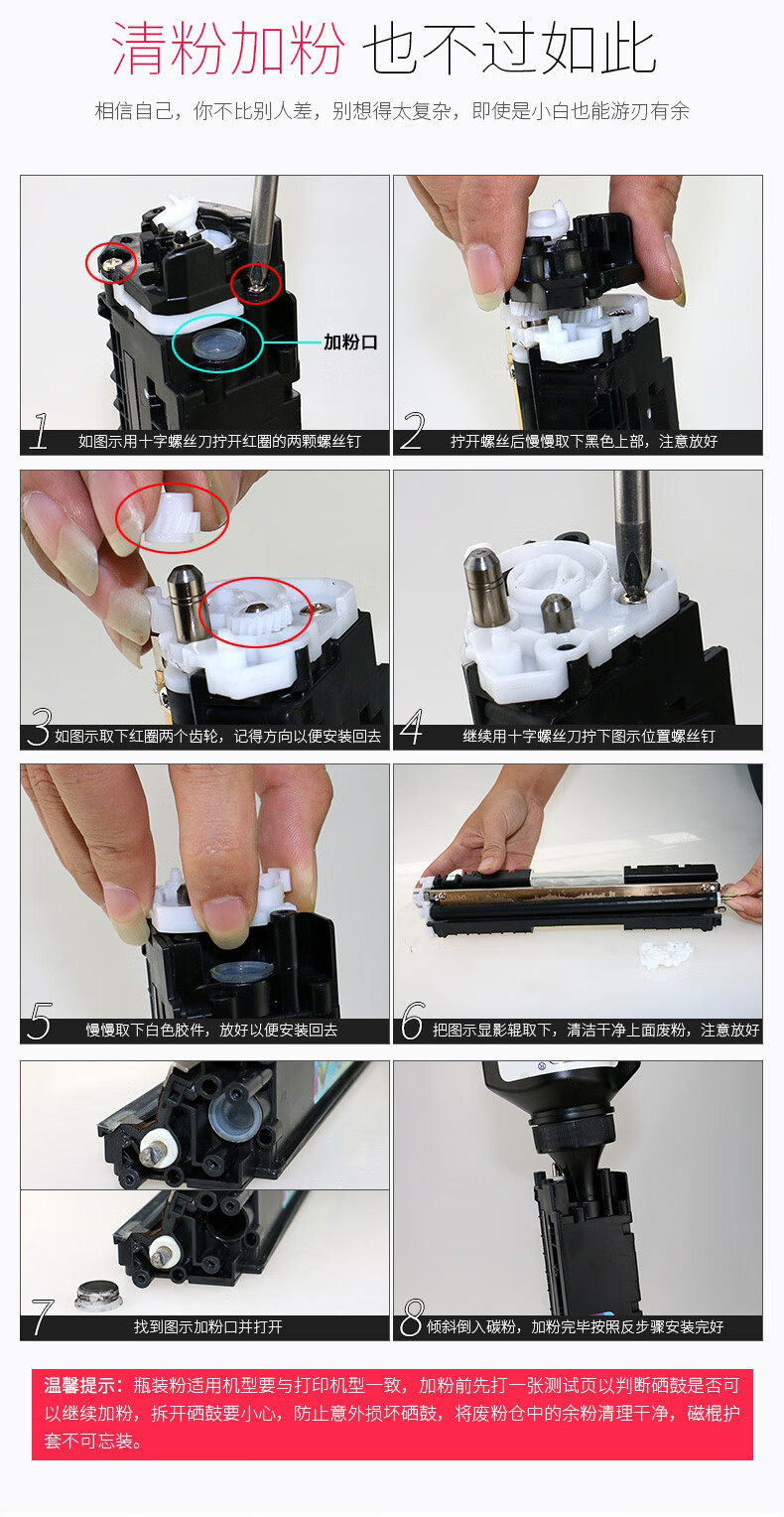 清粉加粉 也不过如此

相信自己，你不比别人差，别想得太复杂，即使是小白也能游刃有余

加粉口

1 如图示用十字螺丝刀拧开红圈的两颗螺丝钉

2 拧开螺丝后慢慢取下黑色上部，注意放好

3 如图示取下红圈两个齿轮，记得方向以便安装回去

4 继续用十字螺丝刀拧下图示位置螺丝钉

5 慢慢取下白色胶件，放好以便安装回去

6 把图示显影辊取下，清洁干净上面废粉，注意放好

7 找到图示加粉口并打开

8 倾斜倒入碳粉，加粉完毕按照反步骤安装完好

温馨提示：瓶装粉适用机型要与打印机型一致，加粉前先打一张测试页以判断硒鼓是否可以继续加粉，拆开硒鼓要小心，防止意外损坏硒鼓，将废粉仓中的余粉清理干净，磁棍护套不可忘装。