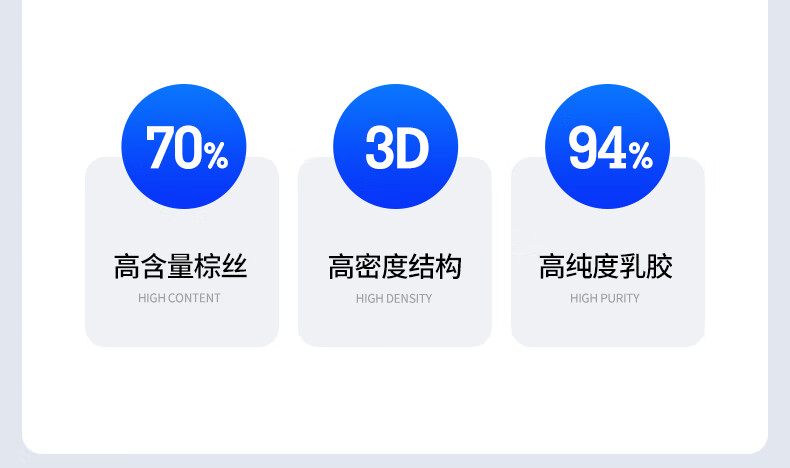 70%

高含量棕丝

HIGH CONTENT

3D

高密度结构

HIGH DENSITY

94%

高纯度乳胶

HIGH PURITY