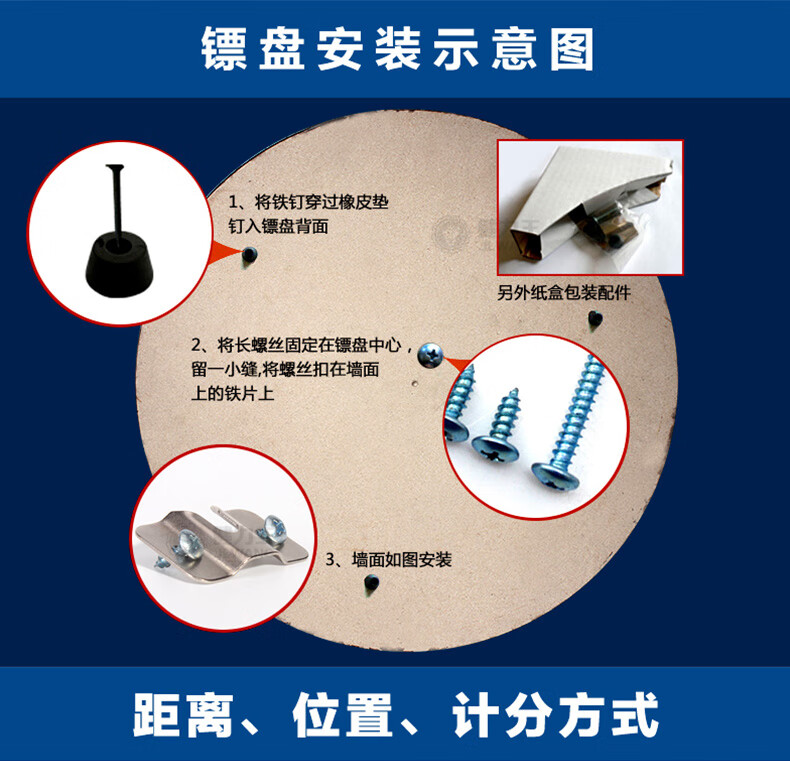 镖盘安装示意图

1、将铁钉穿过橡皮垫钉入镖盘背面

另外纸盒包装配件

2、将长螺丝固定在镖盘中心，留一小缝,将螺丝扣在墙面上的铁片上

3、墙面如图安装

距离、位置、计分方式