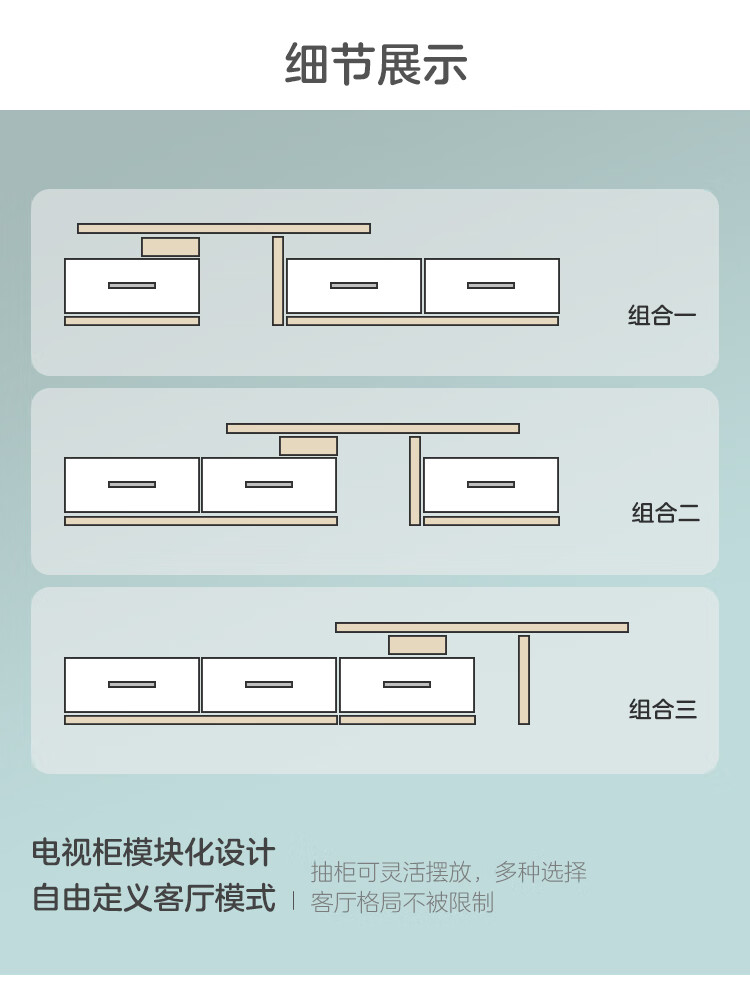 细节展示

组合一

组合二

组合三

电视柜模块化设计
自由定义客厅模式

抽柜可灵活摆放，多种选择
客厅格局不被限制