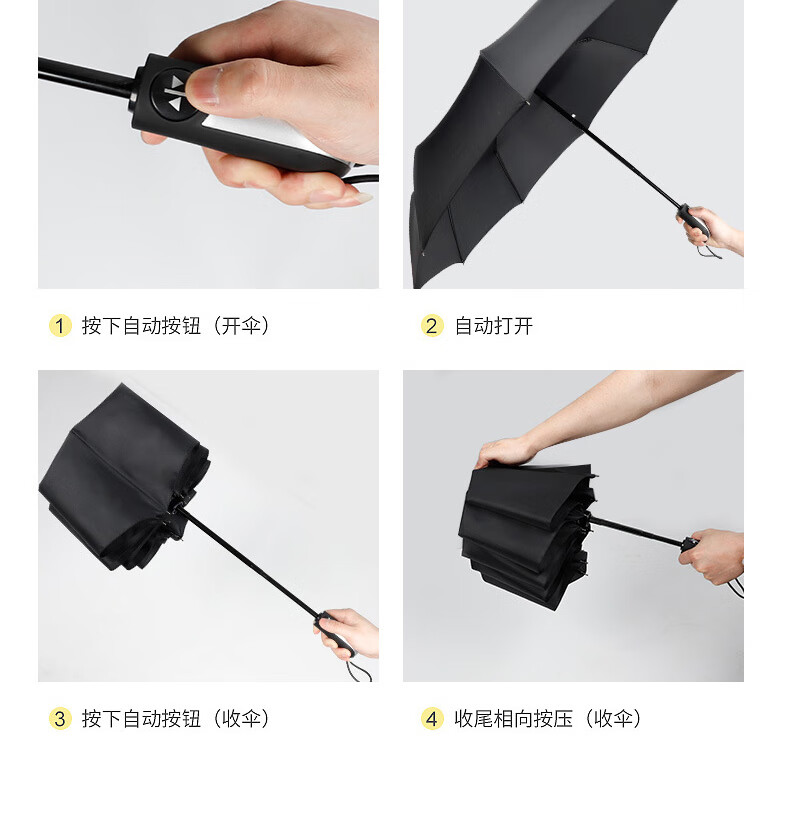 1 按下自动按钮（开伞）

2 自动打开

3 按下自动按钮（收伞）

4 收尾相向按压（收伞）