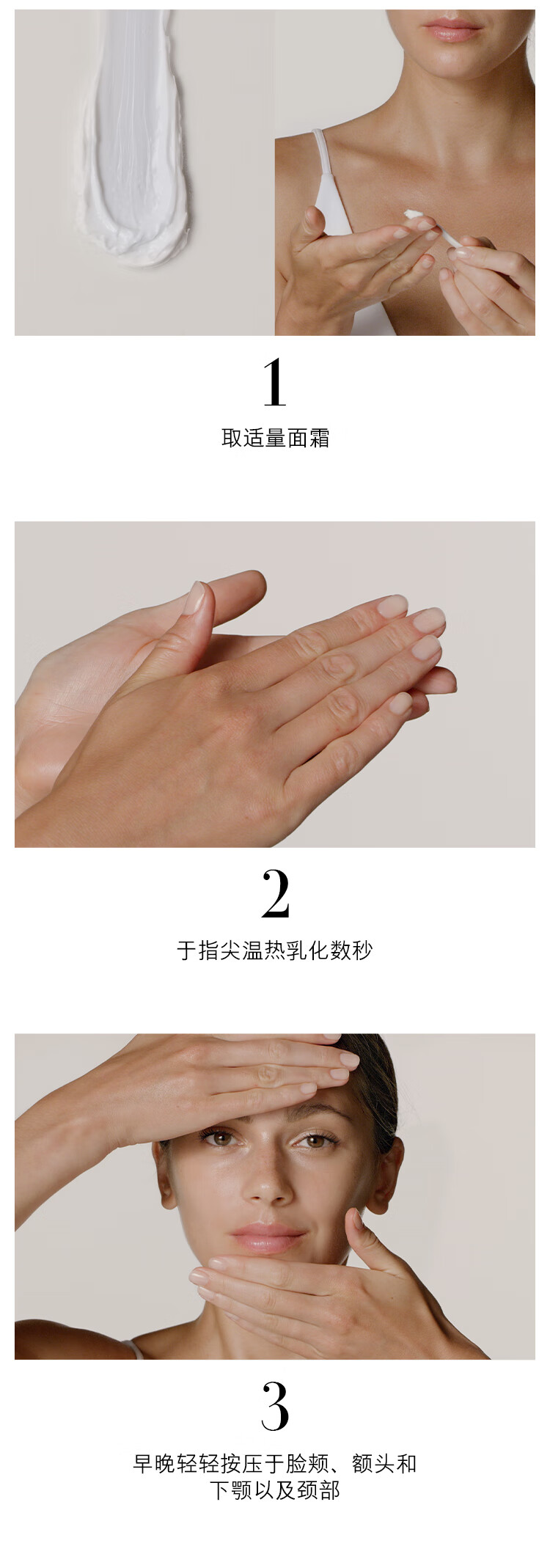 1

取适量面霜

2

于指尖温热乳化数秒

3

早晚轻轻按压于脸颊、额头和下颚以及颈部