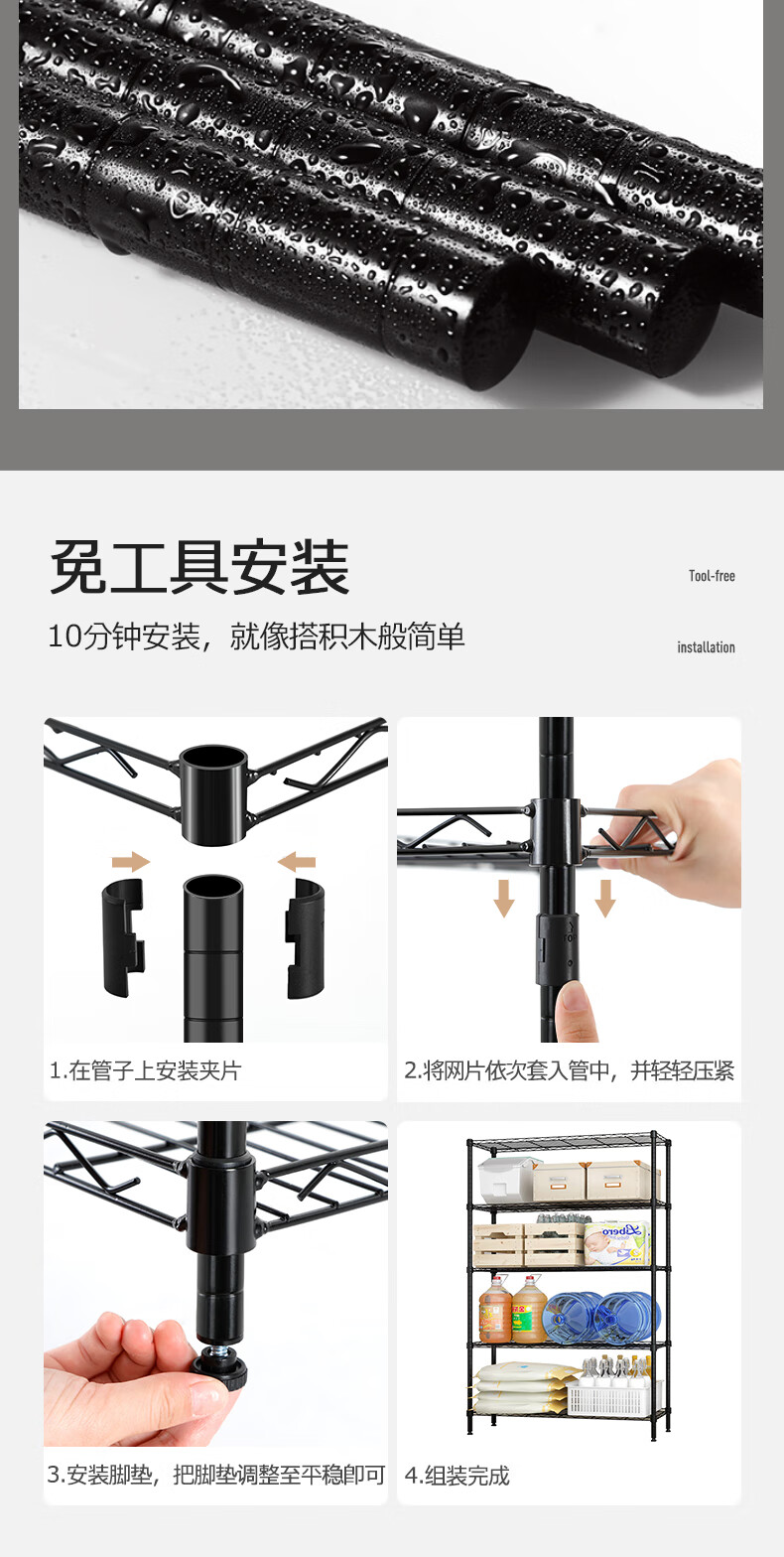 免工具安装

Tool-free

10分钟安装，就像搭积木般简单

installation

1.在管子上安装夹片

2.将网片依次套入管中，并轻轻压紧

3.安装脚垫，把脚垫调整至平稳即可

4.组装完成