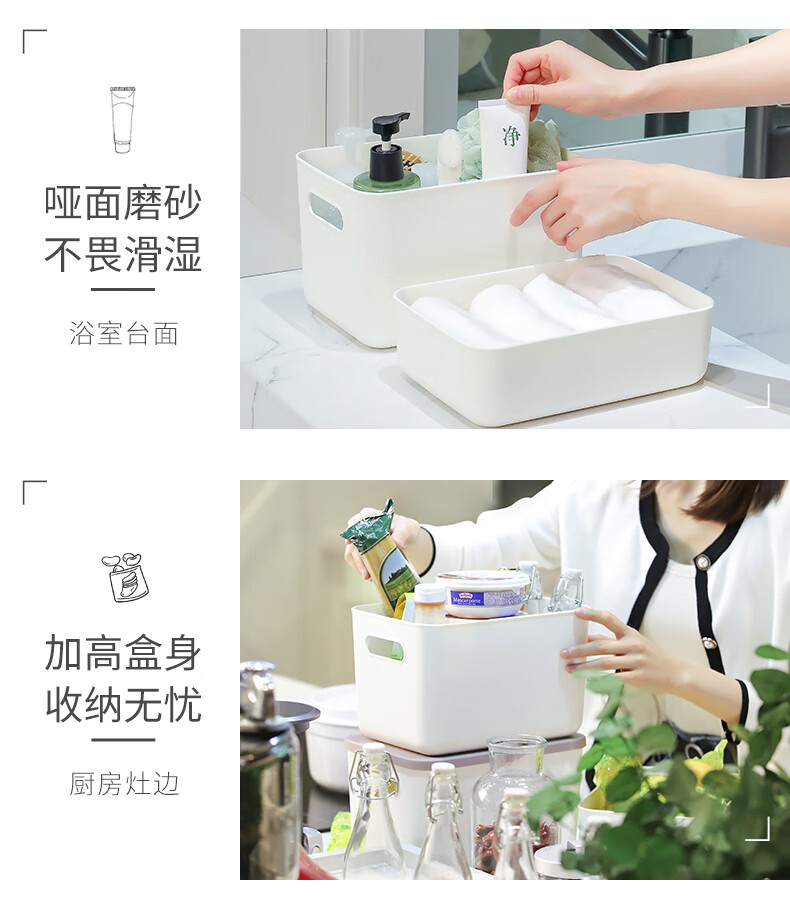 哑面磨砂
不畏滑湿

浴室台面

净

加高盒身
收纳无忧

厨房灶边

Mascarpone