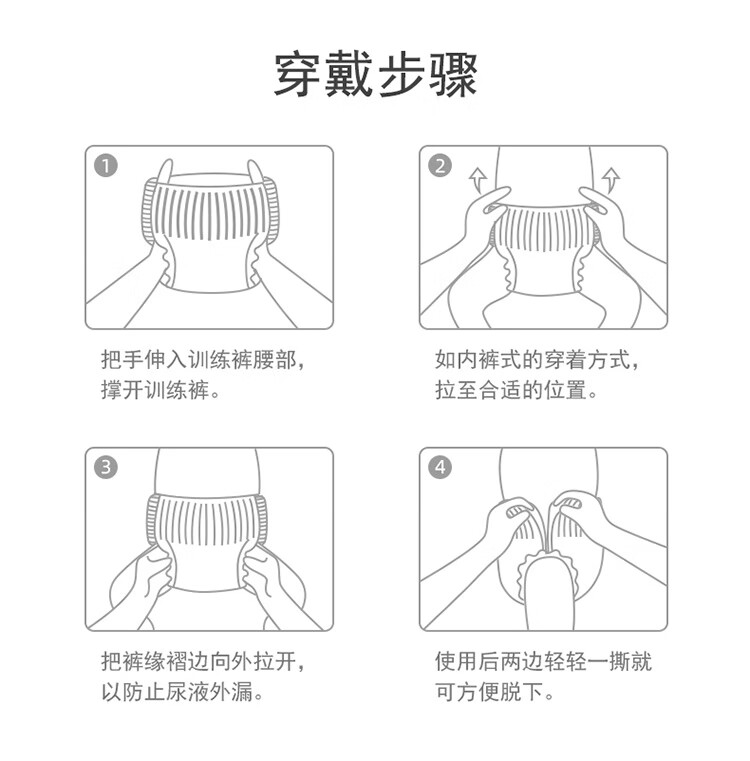 穿戴步骤

1
把手伸入训练裤腰部，撑开训练裤。

2
如内裤式的穿着方式，拉至合适的位置。

3
把裤缘褶边向外拉开，以防止尿液外漏。

4
使用后两边轻轻一撕就可方便脱下。