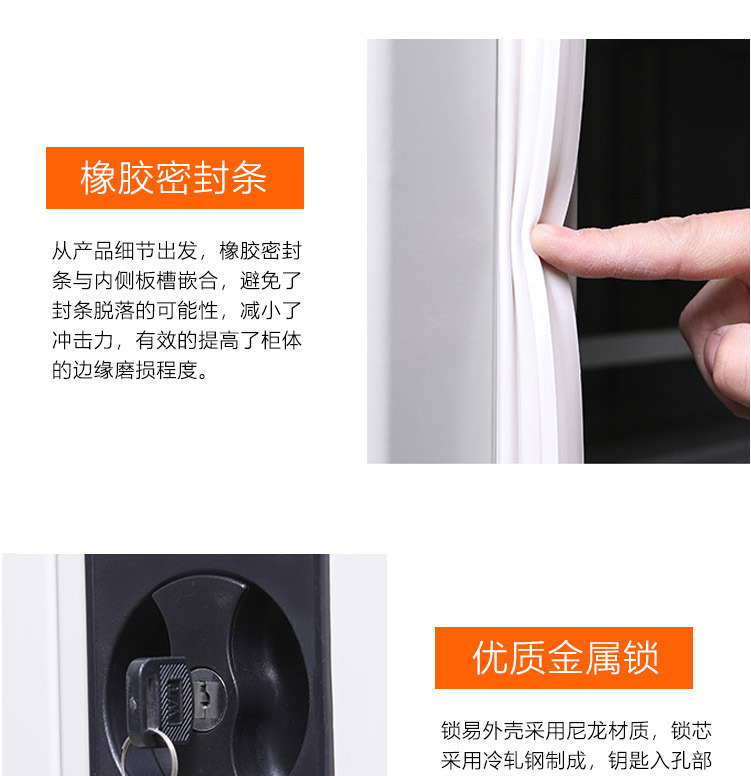 橡胶密封条

从产品细节出发，橡胶密封条与内侧板槽嵌合，避免了封条脱落的可能性，减小了冲击力，有效的提高了柜体的边缘磨损程度。

优质金属锁

锁易外壳采用尼龙材质，锁芯采用冷轧钢制成，钥匙入孔部