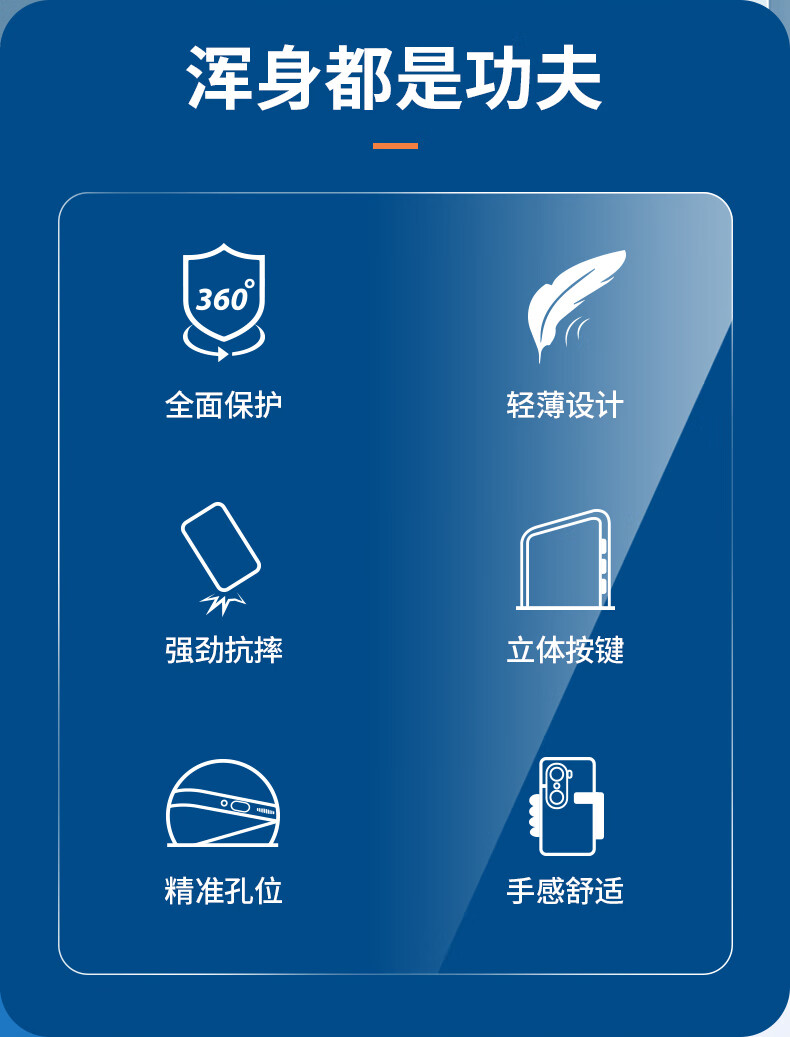 浑身都是功夫

360°

全面保护

轻薄设计

强劲抗摔

立体按键

精准孔位

手感舒适