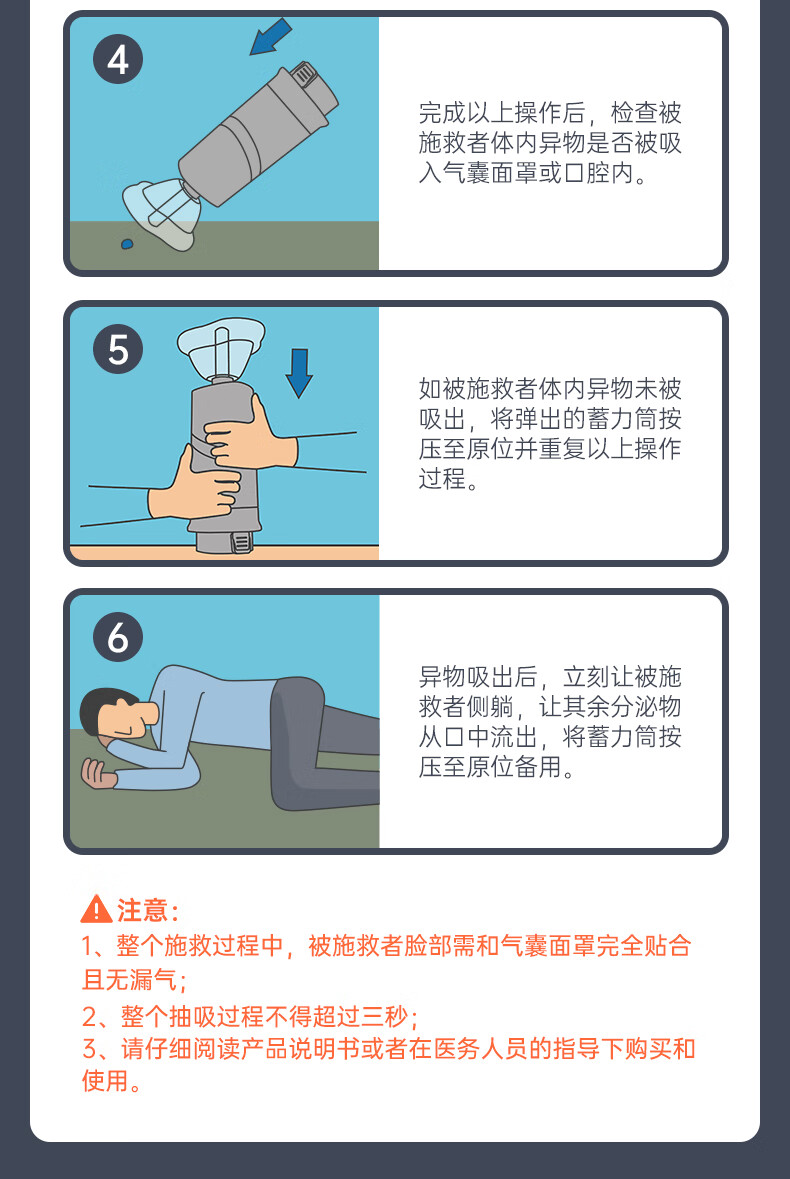 4

完成以上操作后，检查被施救者体内异物是否被吸入气囊面罩或口腔内。

5

如被施救者体内异物未被吸出，将弹出的蓄力筒按压至原位并重复以上操作过程。

6

异物吸出后，立刻让被施救者侧躺，让其余分泌物从口中流出，将蓄力筒按压至原位备用。

注意：
1、整个施救过程中，被施救者脸部需和气囊面罩完全贴合且无漏气；
2、整个抽吸过程不得超过三秒；
3、请仔细阅读产品说明书或者在医务人员的指导下购买和使用。