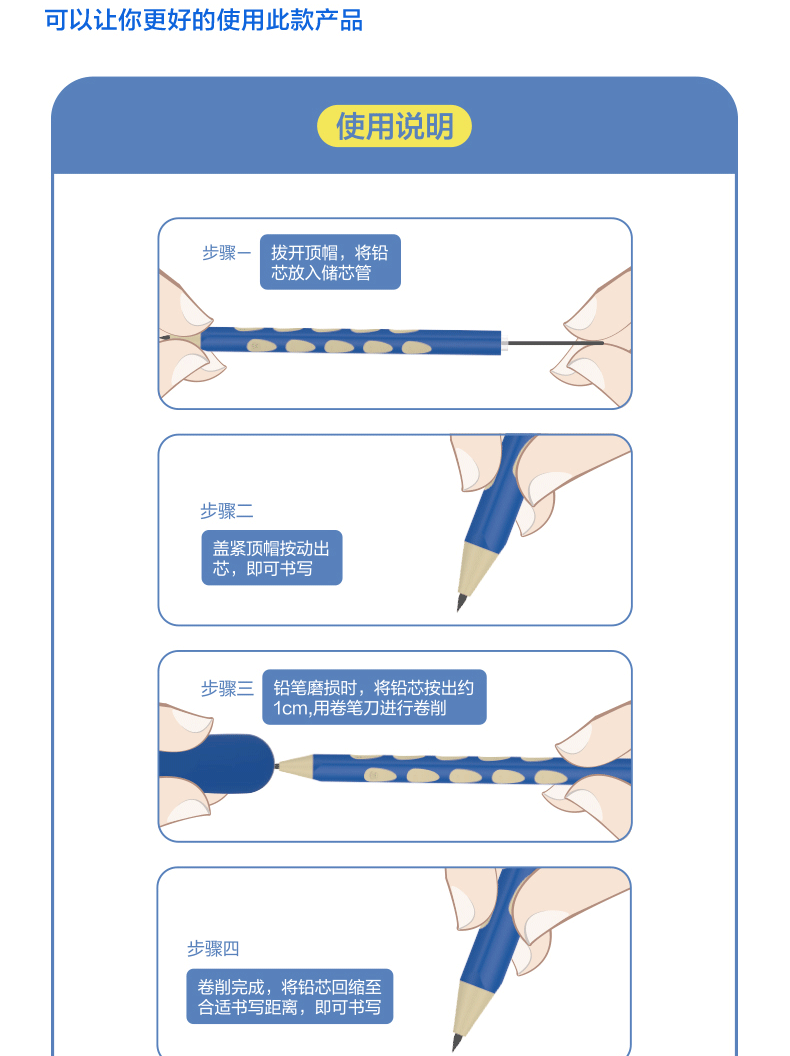 可以让你更好的使用此款产品

使用说明

步骤一
拔开顶帽，将铅芯放入储芯管

步骤二
盖紧顶帽按动出芯，即可书写

步骤三
铅笔磨损时，将铅芯按出约1cm,用卷笔刀进行卷削

步骤四
卷削完成，将铅芯回缩至合适书写距离，即可书写