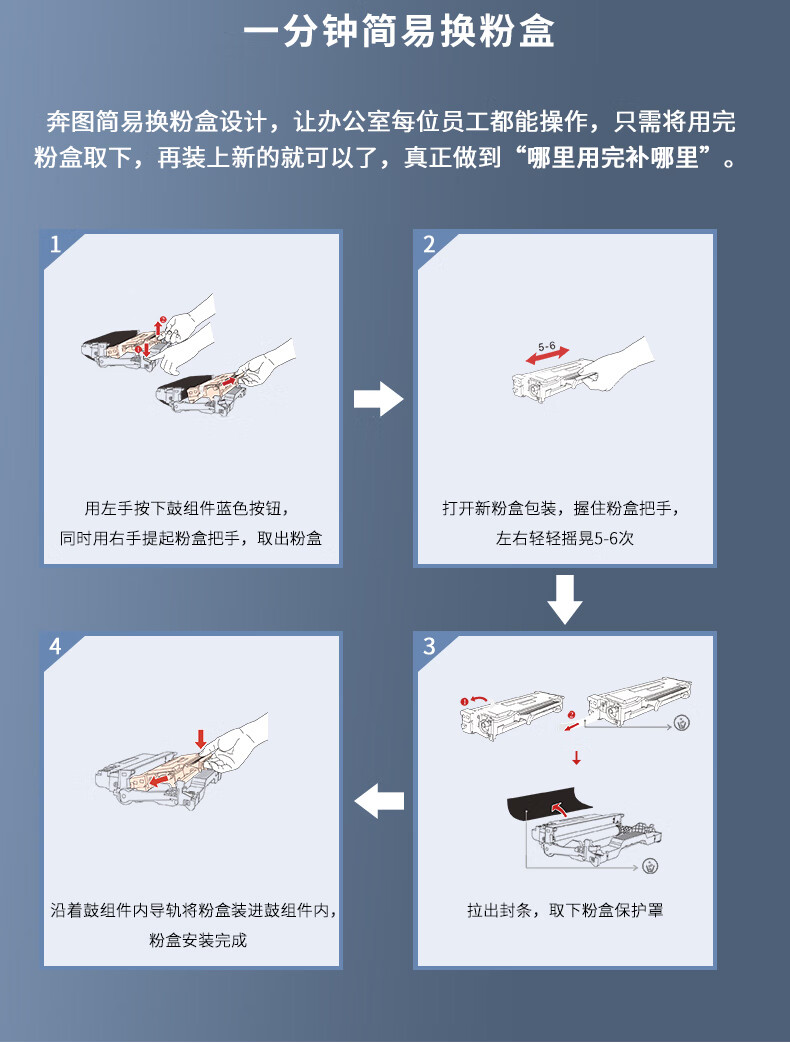 一分钟简易换粉盒

奔图简易换粉盒设计，让办公室每位员工都能操作，只需将用完粉盒取下，再装上新的就可以了，真正做到“哪里用完补哪里”。

1

用左手按下鼓组件蓝色按钮，同时用右手提起粉盒把手，取出粉盒

2

5-6

打开新粉盒包装，握住粉盒把手，左右轻轻摇晃5-6次

3

拉出封条，取下粉盒保护罩

4

沿着鼓组件内导轨将粉盒装进鼓组件内，粉盒安装完成