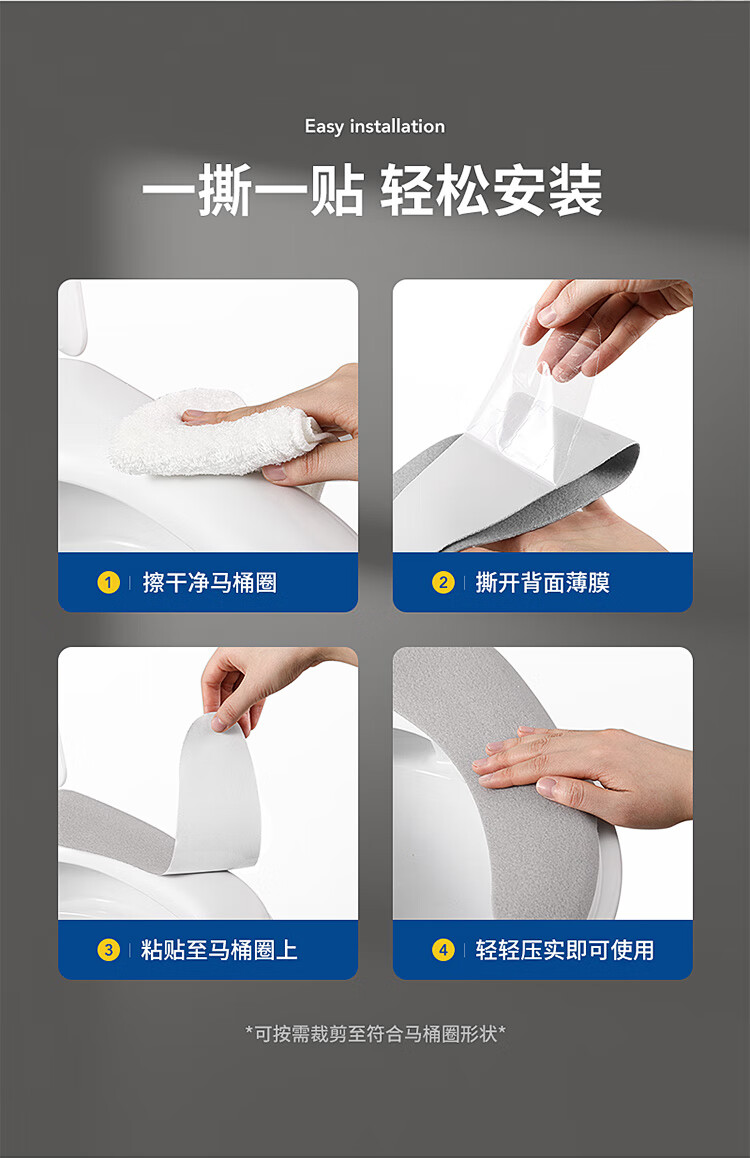 Easy installation

一撕一贴 轻松安装

1 擦干净马桶圈

2 撕开背面薄膜

3 粘贴至马桶圈上

4 轻轻压实即可使用

*可按需裁剪至符合马桶圈形状*