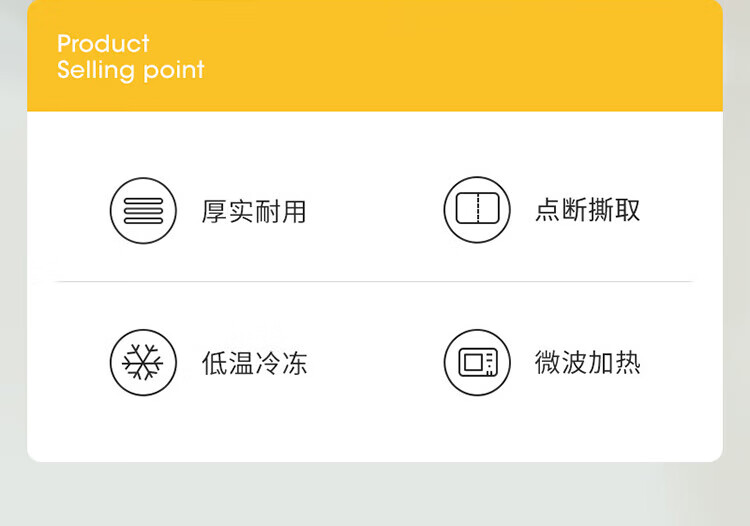 Product
Selling point

厚实耐用

点断撕取

低温冷冻

微波加热