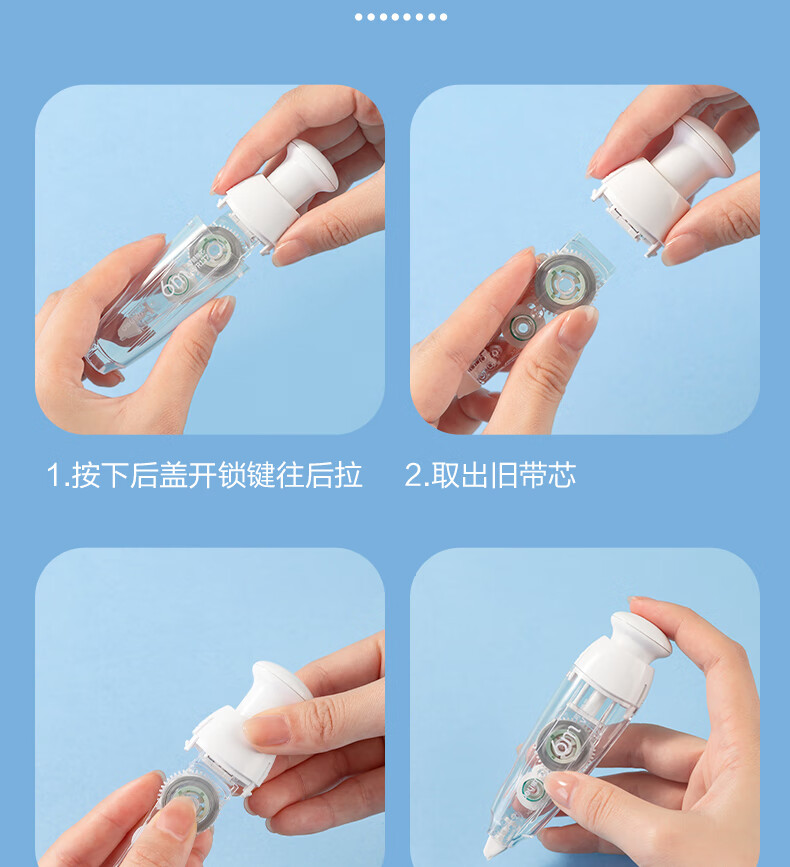 1.按下后盖开锁键往后拉

2.取出旧带芯