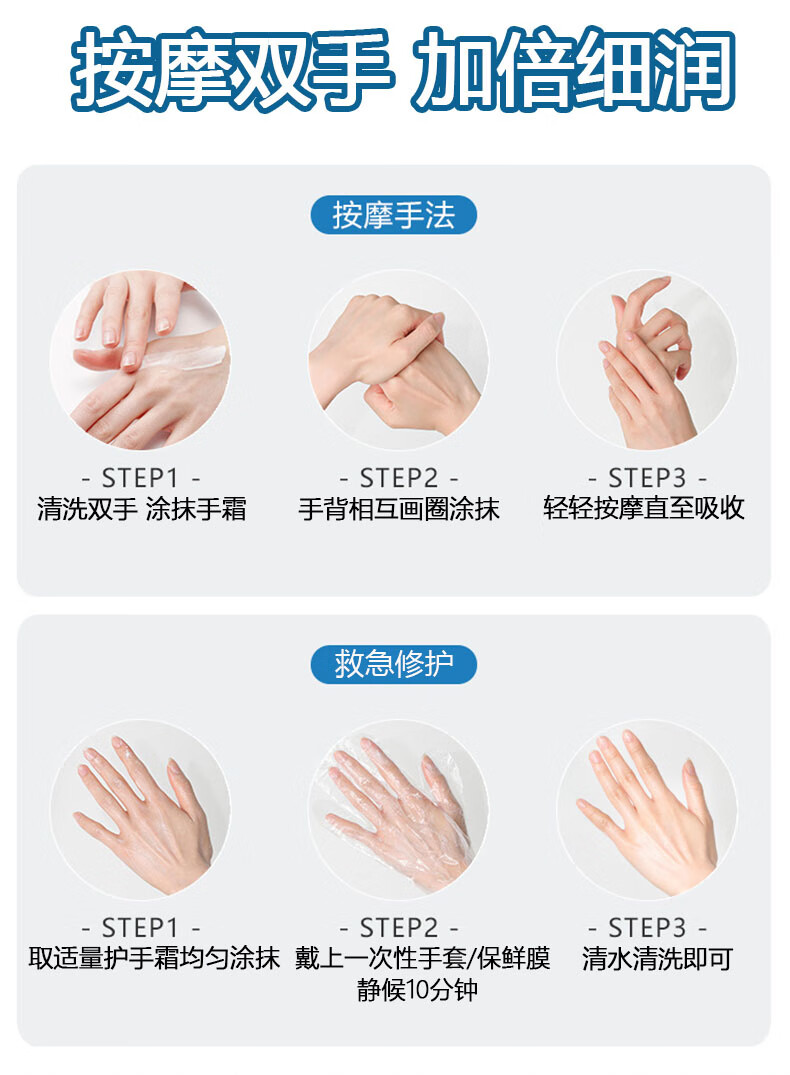 按摩双手 加倍细润

按摩手法

- STEP1 -
清洗双手 涂抹手霜

- STEP2 -
手背相互画圈涂抹

- STEP3 -
轻轻按摩直至吸收

救急修护

- STEP1 -
取适量护手霜均匀涂抹

- STEP2 -
戴上一次性手套/保鲜膜 静候10分钟

- STEP3 -
清水清洗即可