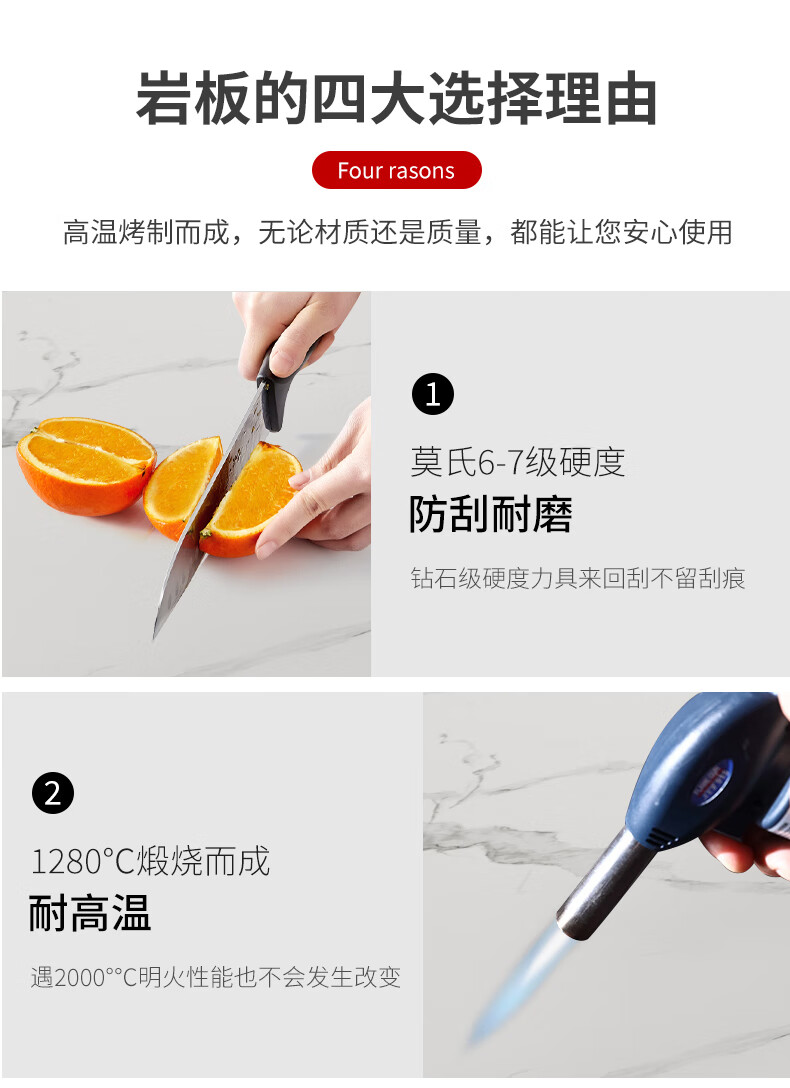 岩板的四大选择理由

Four rasons

高温烤制而成，无论材质还是质量，都能让您安心使用

1

莫氏6-7级硬度

防刮耐磨

钻石级硬度力具来回刮不留刮痕

2

1280°C煅烧而成

耐高温

遇2000°°C明火性能也不会发生改变