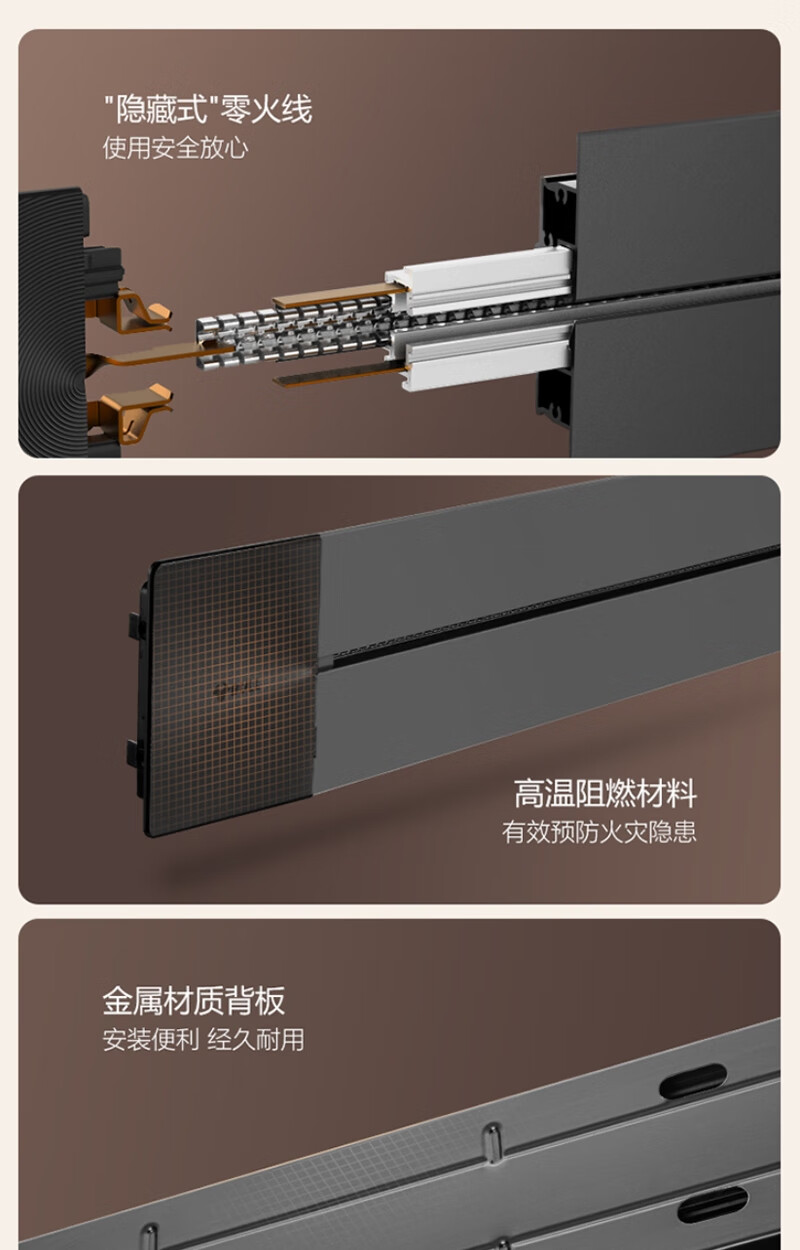 "隐藏式"零火线
使用安全放心

高温阻燃材料
有效预防火灾隐患

金属材质背板
安装便利 经久耐用