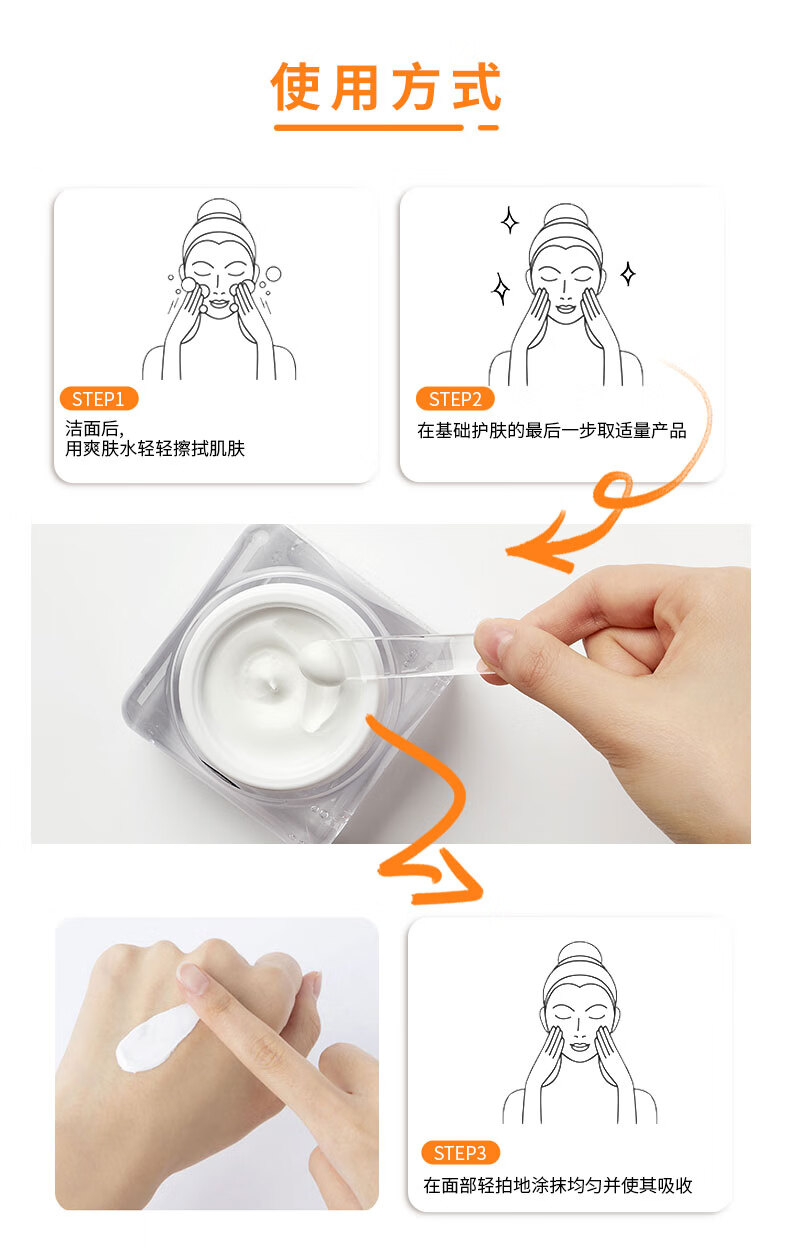 使用方式

STEP1
洁面后，
用爽肤水轻轻擦拭肌肤

STEP2
在基础护肤的最后一步取适量产品

STEP3
在面部轻拍地涂抹均匀并使其吸收