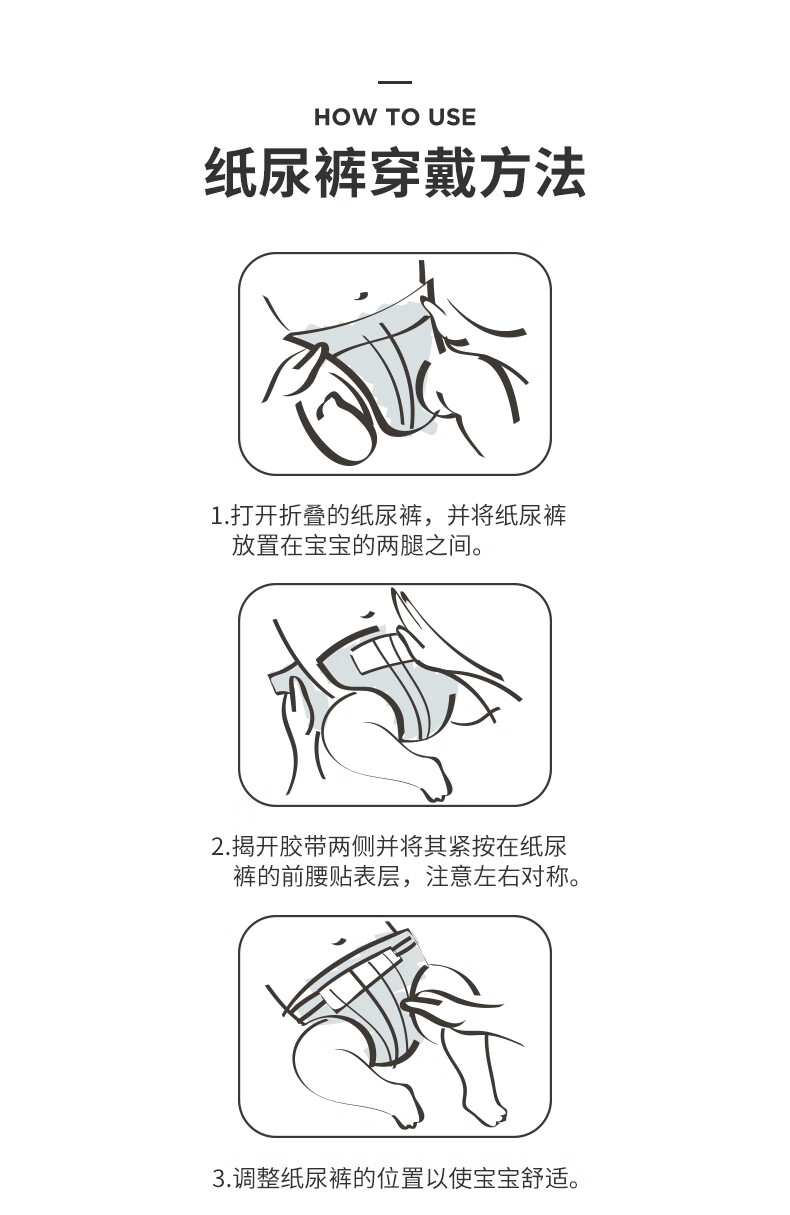 HOW TO USE
纸尿裤穿戴方法

1.打开折叠的纸尿裤，并将纸尿裤放置在宝宝的两腿之间。

2.揭开胶带两侧并将其紧按在纸尿裤的前腰贴表层，注意左右对称。

3.调整纸尿裤的位置以使宝宝舒适。