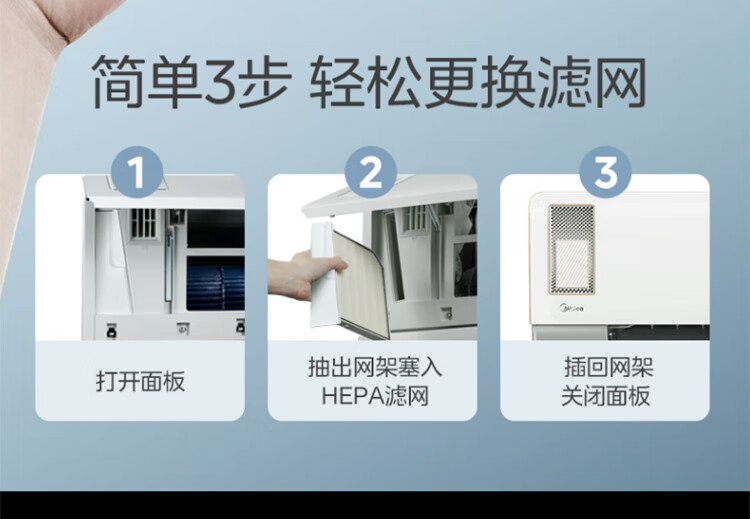 简单3步 轻松更换滤网

1
打开面板

2
抽出网架塞入
HEPA滤网

3
Midea
插回网架
关闭面板