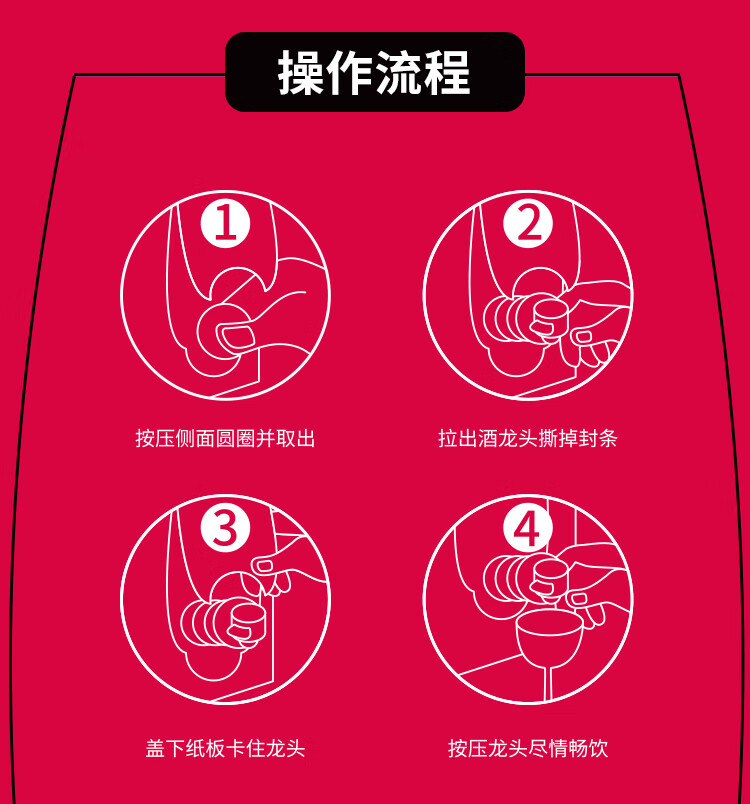 操作流程

1
按压侧面圆圈并取出

2
拉出酒龙头撕掉封条

3
盖下纸板卡住龙头

4
按压龙头尽情畅饮