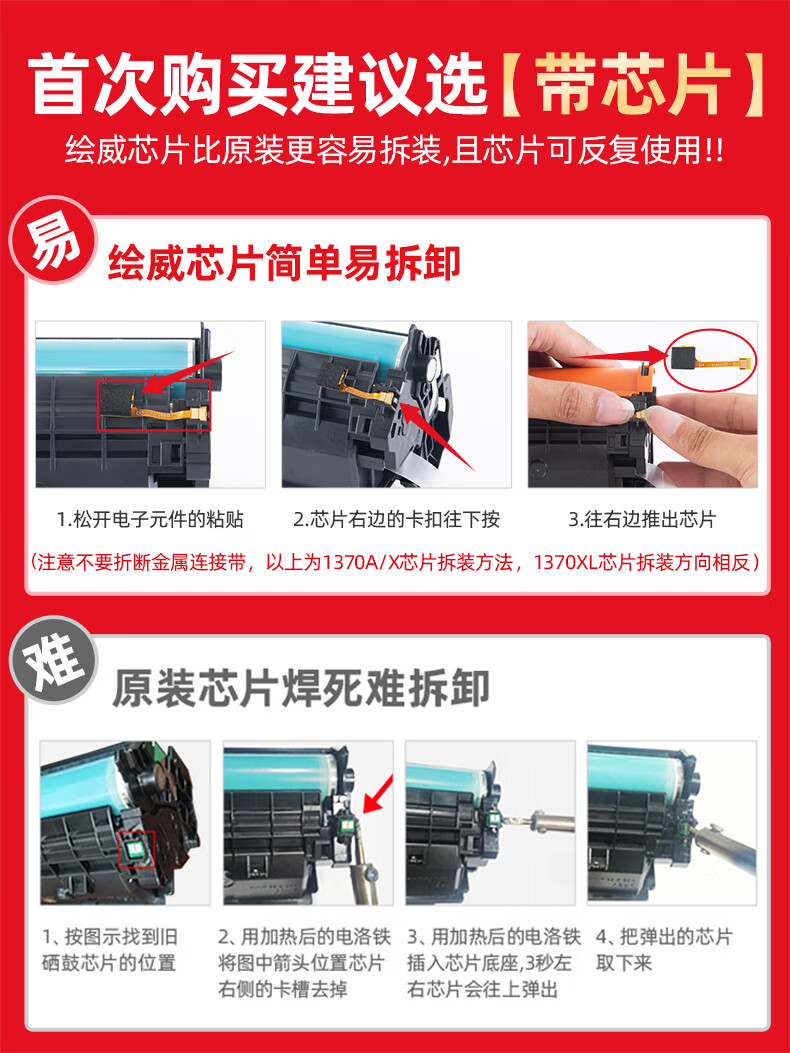 首次购买建议选【带芯片】

绘威芯片比原装更容易拆装,且芯片可反复使用!!

易

绘威芯片简单易拆卸

1.松开电子元件的粘贴

2.芯片右边的卡扣往下按

3.往右边推出芯片

（注意不要折断金属连接带，以上为1370A/X芯片拆装方法，1370XL芯片拆装方向相反）

难

原装芯片焊死难拆卸

1、按图示找到旧硒鼓芯片的位置

2、用加热后的电洛铁将图中箭头位置芯片右侧的卡槽去掉

3、用加热后的电洛铁插入芯片底座,3秒左右芯片会往上弹出

4、把弹出的芯片取下来