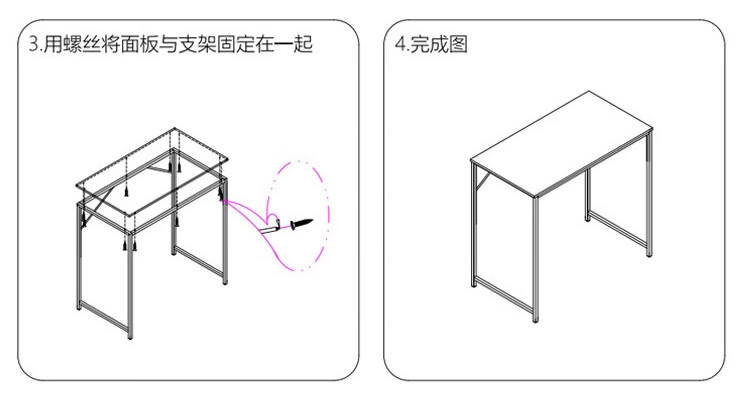 3.用螺丝将面板与支架固定在一起

4.完成图