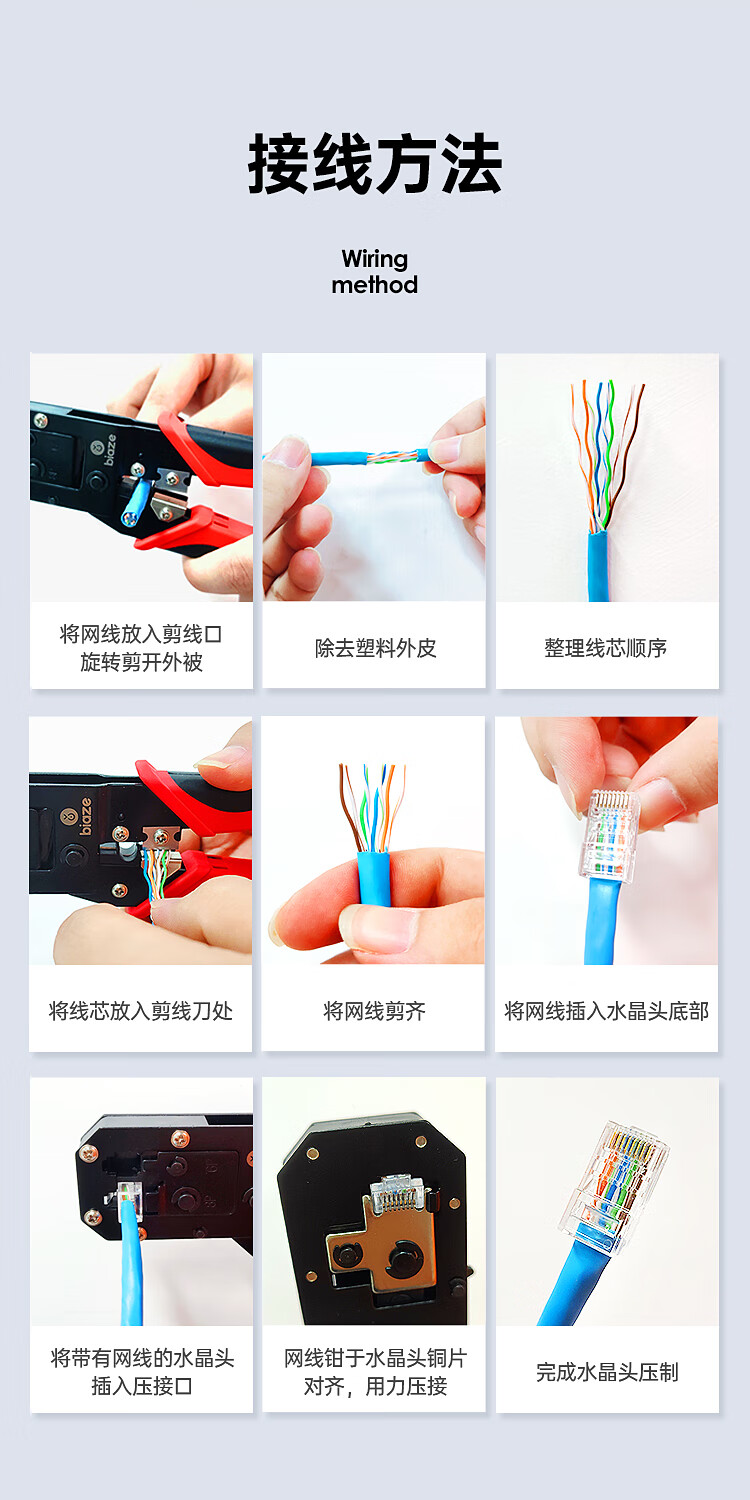 接线方法

Wiring method

biaze

将网线放入剪线口
旋转剪开外被

除去塑料外皮

整理线芯顺序

biaze

将线芯放入剪线刀处

将网线剪齐

将网线插入水晶头底部

将带有网线的水晶头
插入压接口

网线钳于水晶头铜片
对齐，用力压接

完成水晶头压制