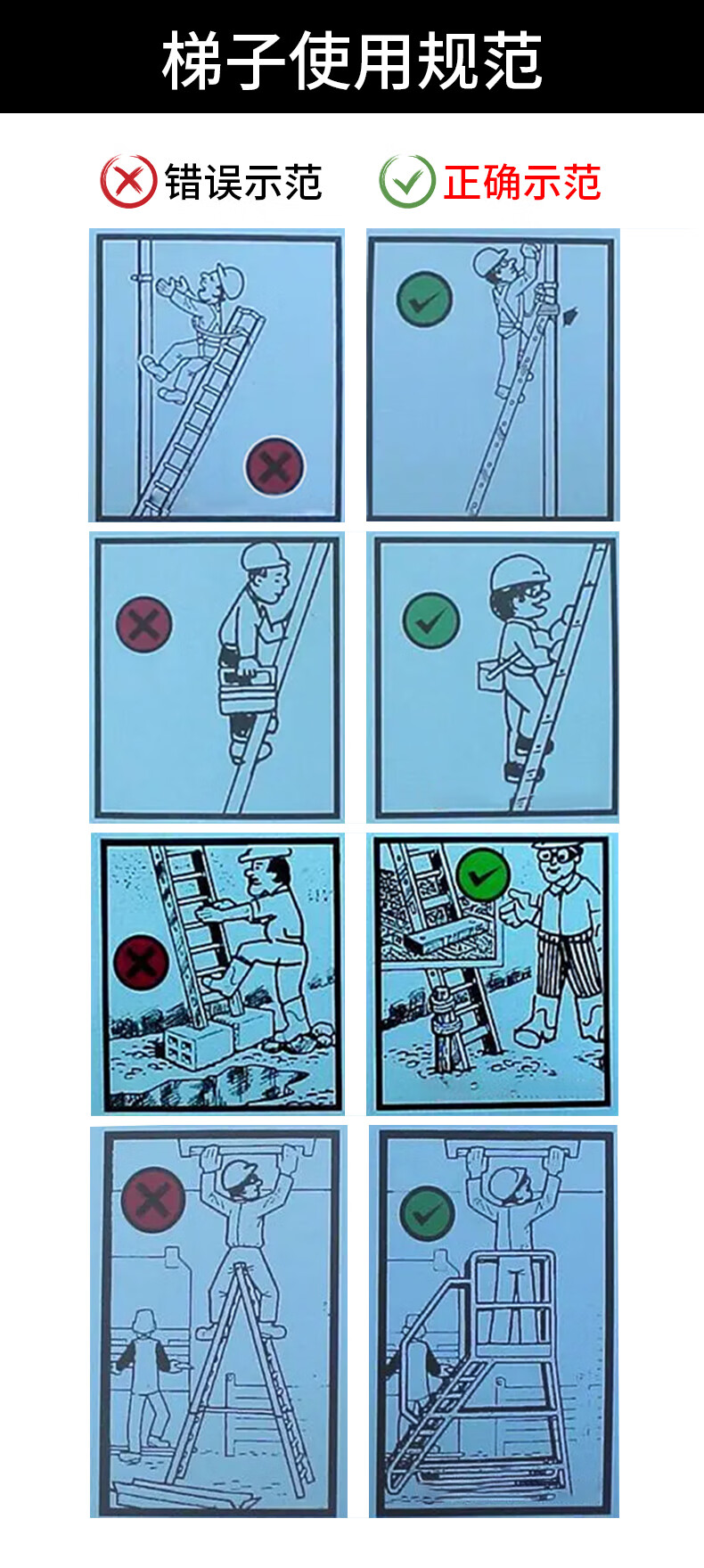 梯子使用规范

错误示范

正确示范