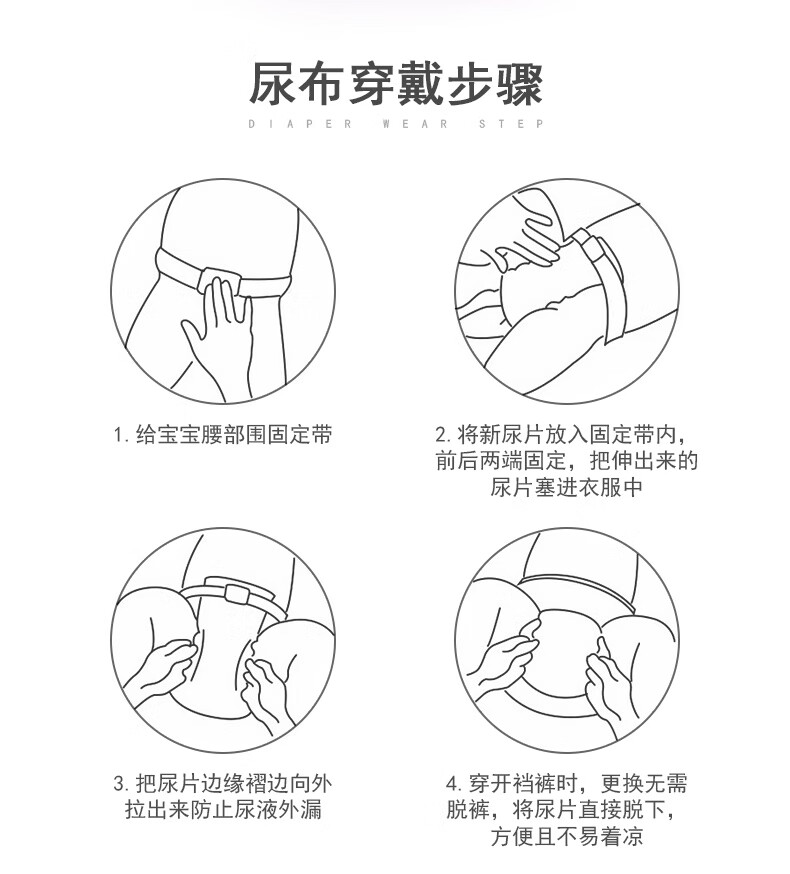 尿布穿戴步骤

DIAPER WEAR STEP

1. 给宝宝腰部围固定带

2. 将新尿片放入固定带内，前后两端固定，把伸出来的尿片塞进衣服中

3. 把尿片边缘褶边向外拉出来防止尿液外漏

4. 穿开裆裤时，更换无需脱裤，将尿片直接脱下，方便且不易着凉