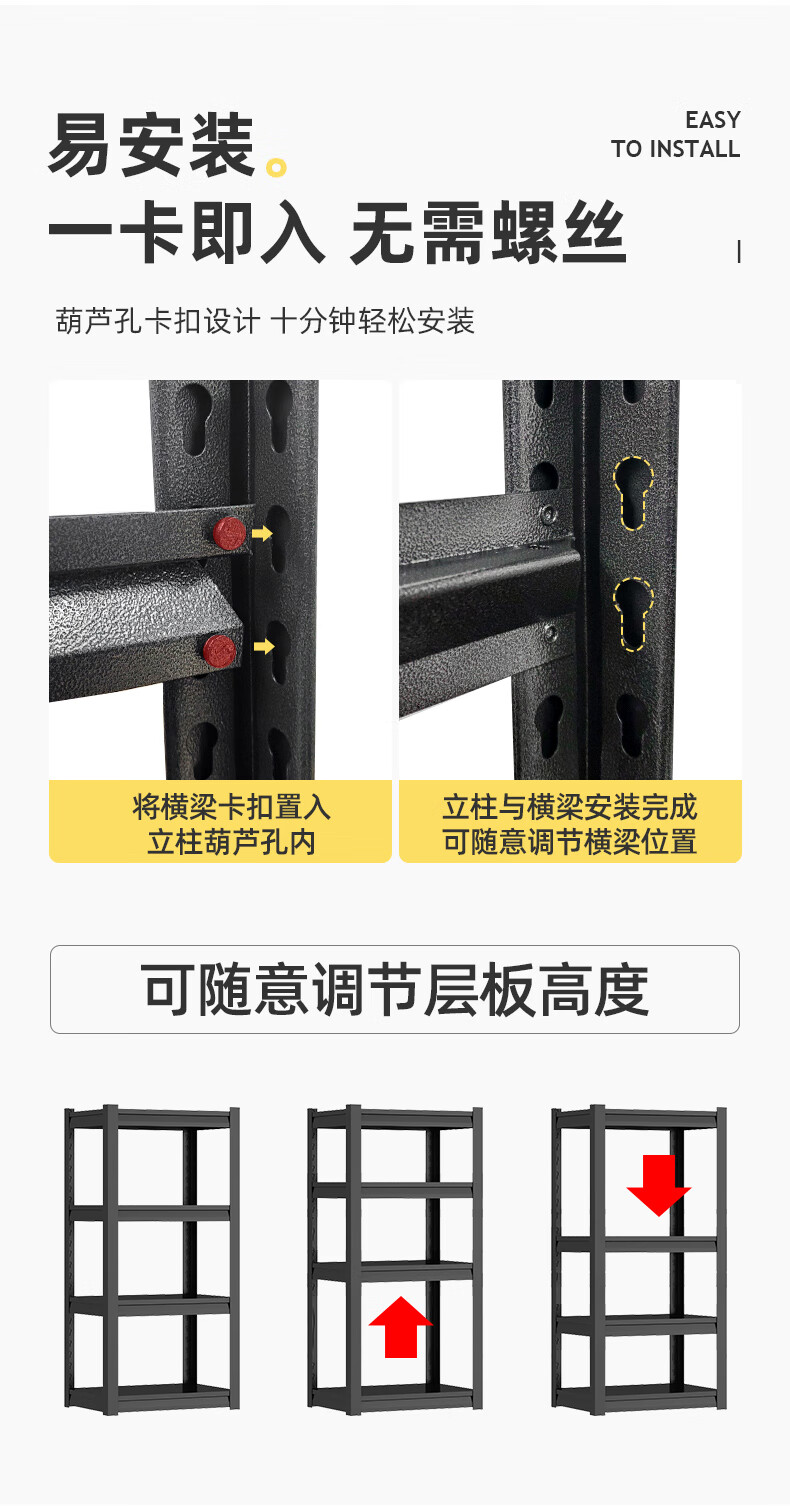 易安装。

EASY
TO INSTALL

一卡即入 无需螺丝

葫芦孔卡扣设计 十分钟轻松安装

将横梁卡扣置入
立柱葫芦孔内

立柱与横梁安装完成
可随意调节横梁位置

可随意调节层板高度