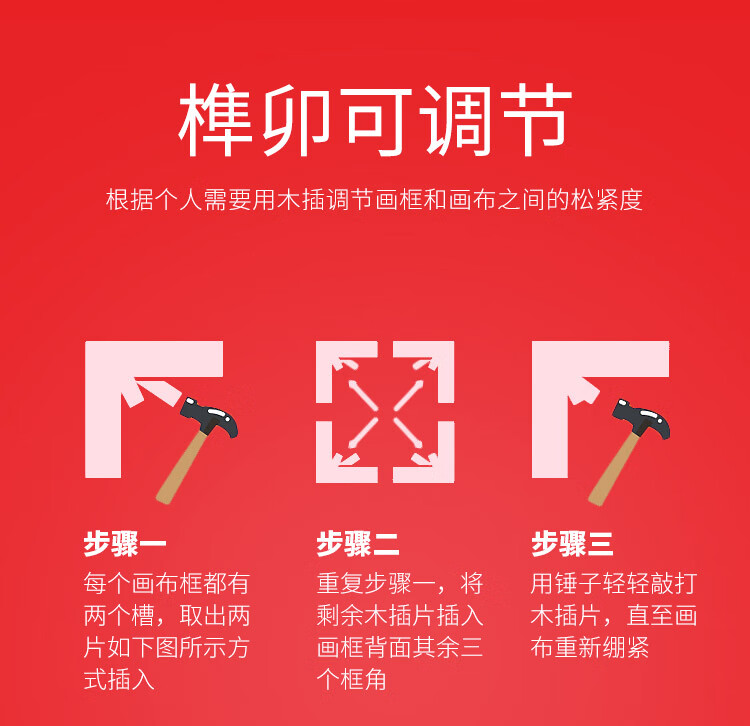 榫卯可调节

根据个人需要用木插调节画框和画布之间的松紧度

步骤一
每个画布框都有两个槽，取出两片如下图所示方式插入

步骤二
重复步骤一，将剩余木插片插入画框背面其余三个框角

步骤三
用锤子轻轻敲打木插片，直至画布重新绷紧