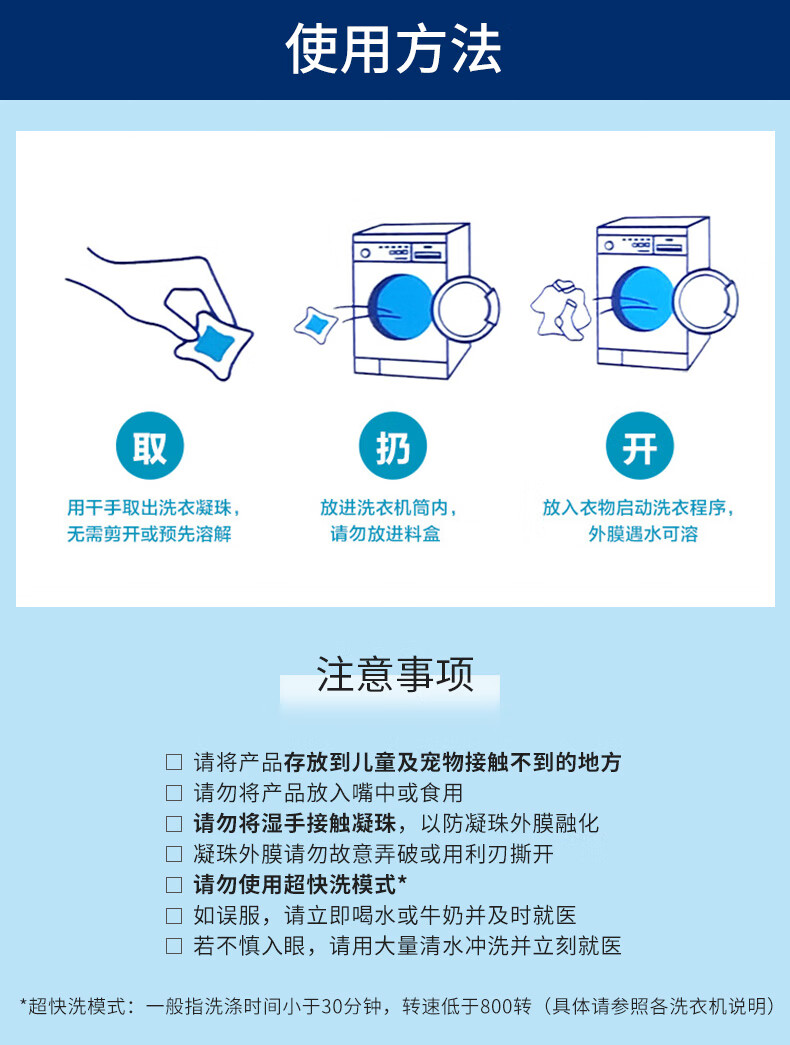 使用方法

取

用干手取出洗衣凝珠，无需剪开或预先溶解

扔

放进洗衣机筒内，请勿放进料盒

开

放入衣物启动洗衣程序，外膜遇水可溶

注意事项

☐ 请将产品存放到儿童及宠物接触不到的地方
☐ 请勿将产品放入嘴中或食用
☐ 请勿将湿手接触凝珠，以防凝珠外膜融化
☐ 凝珠外膜请勿故意弄破或用利刃撕开
☐ 请勿使用超快洗模式*
☐ 如误服，请立即喝水或牛奶并及时就医
☐ 若不慎入眼，请用大量清水冲洗并立刻就医

*超快洗模式：一般指洗涤时间小于30分钟，转速低于800转（具体请参照各洗衣机说明）