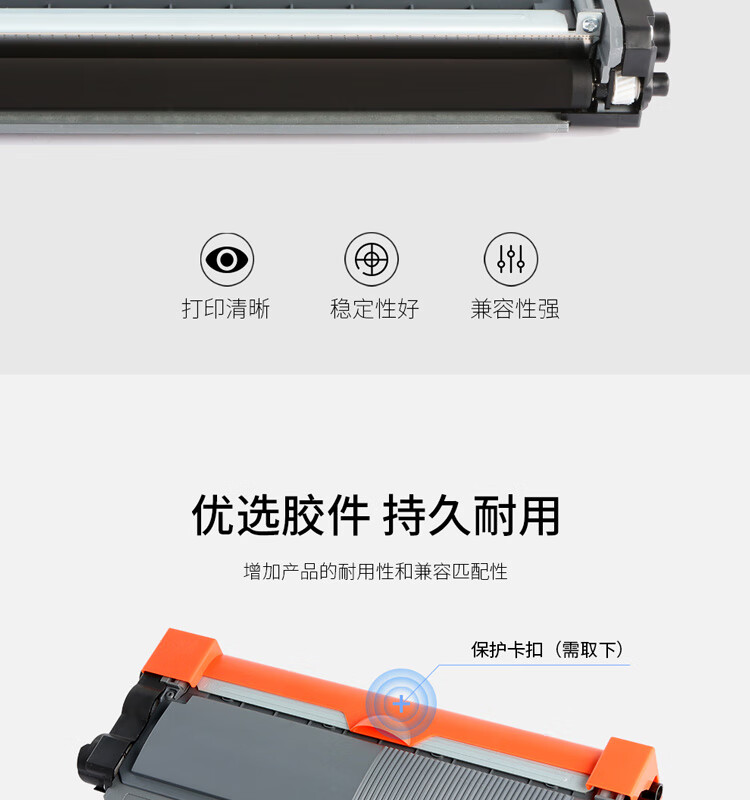 打印清晰

稳定性好

兼容性强

优选胶件 持久耐用

增加产品的耐用性和兼容匹配性

保护卡扣（需取下）